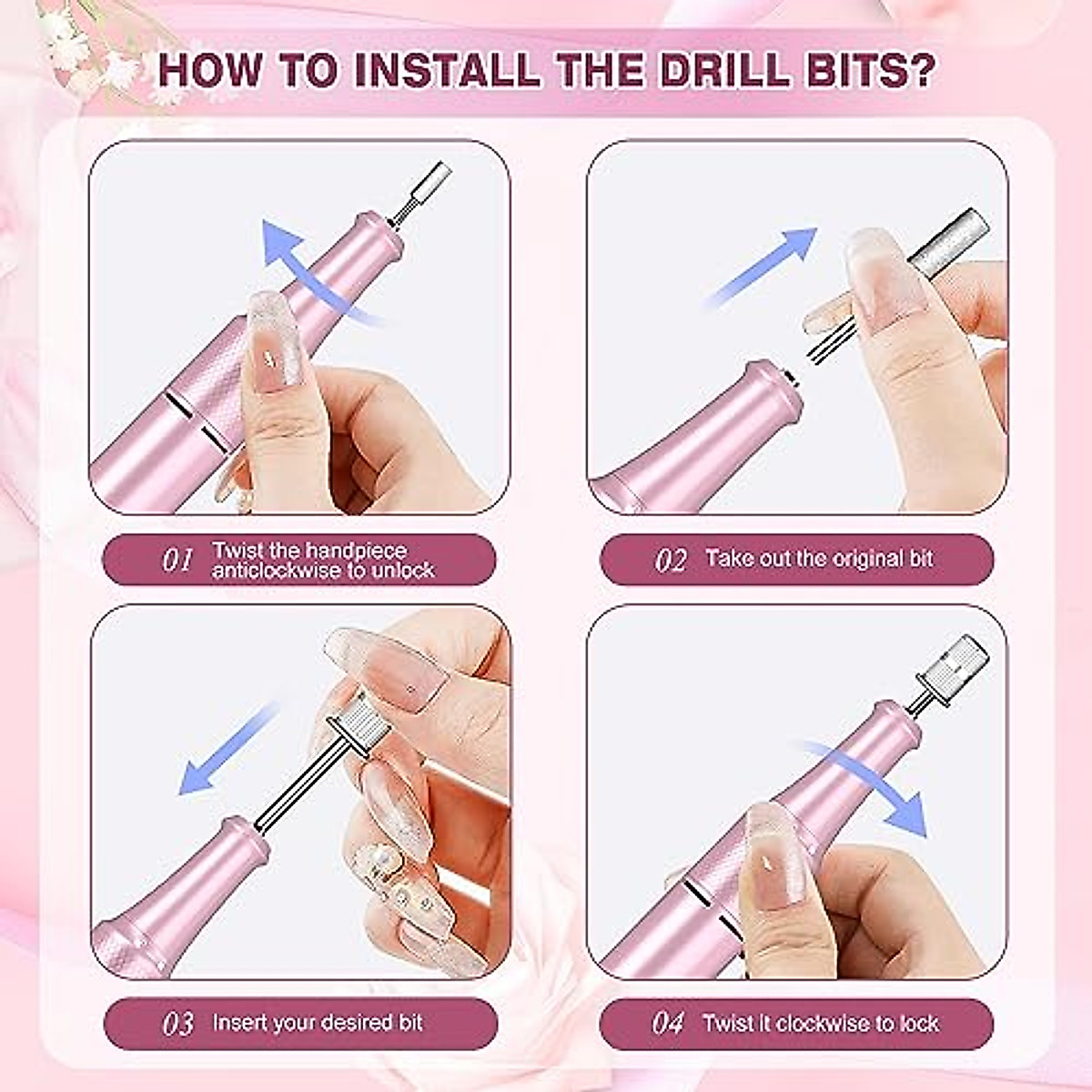 HOW TO INSTALL THE DRILL BITS?

01 Twist the handpiece anticlockwise to unlock

02 Take out the original bit

03 Insert your desired bit

04 Twist it clockwise to lock