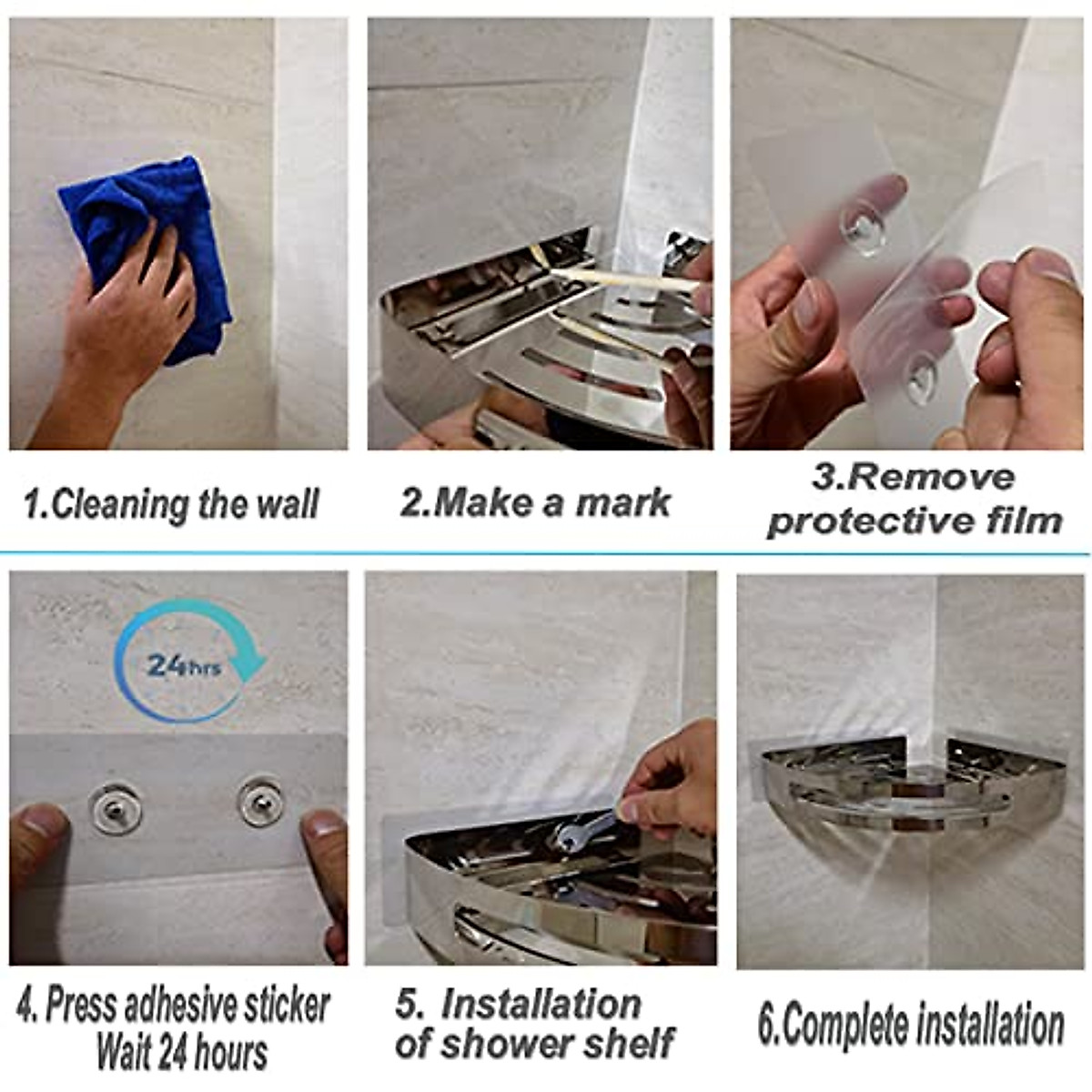 1.Cleaning the wall

2.Make a mark

3.Remove protective film

24hrs

4. Press adhesive sticker Wait 24 hours

5. Installation of shower shelf

6.Complete installation