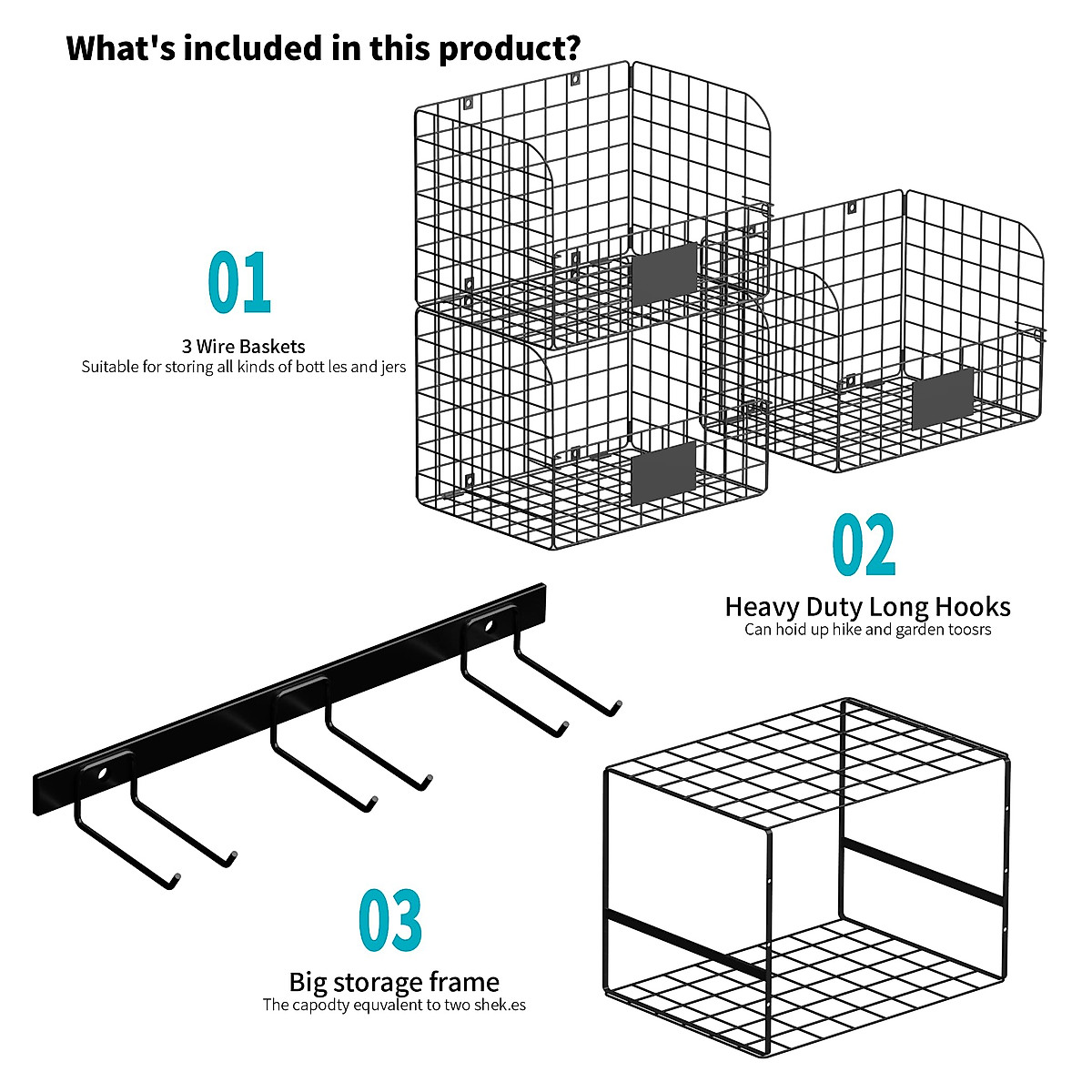 What's included in this product?

01

3 Wire Baskets
Suitable for storing all kinds of bott les and jers

02

Heavy Duty Long Hooks
Can hoid up hike and garden toosrs

03

Big storage frame
The capodty equvalent to two shek.es