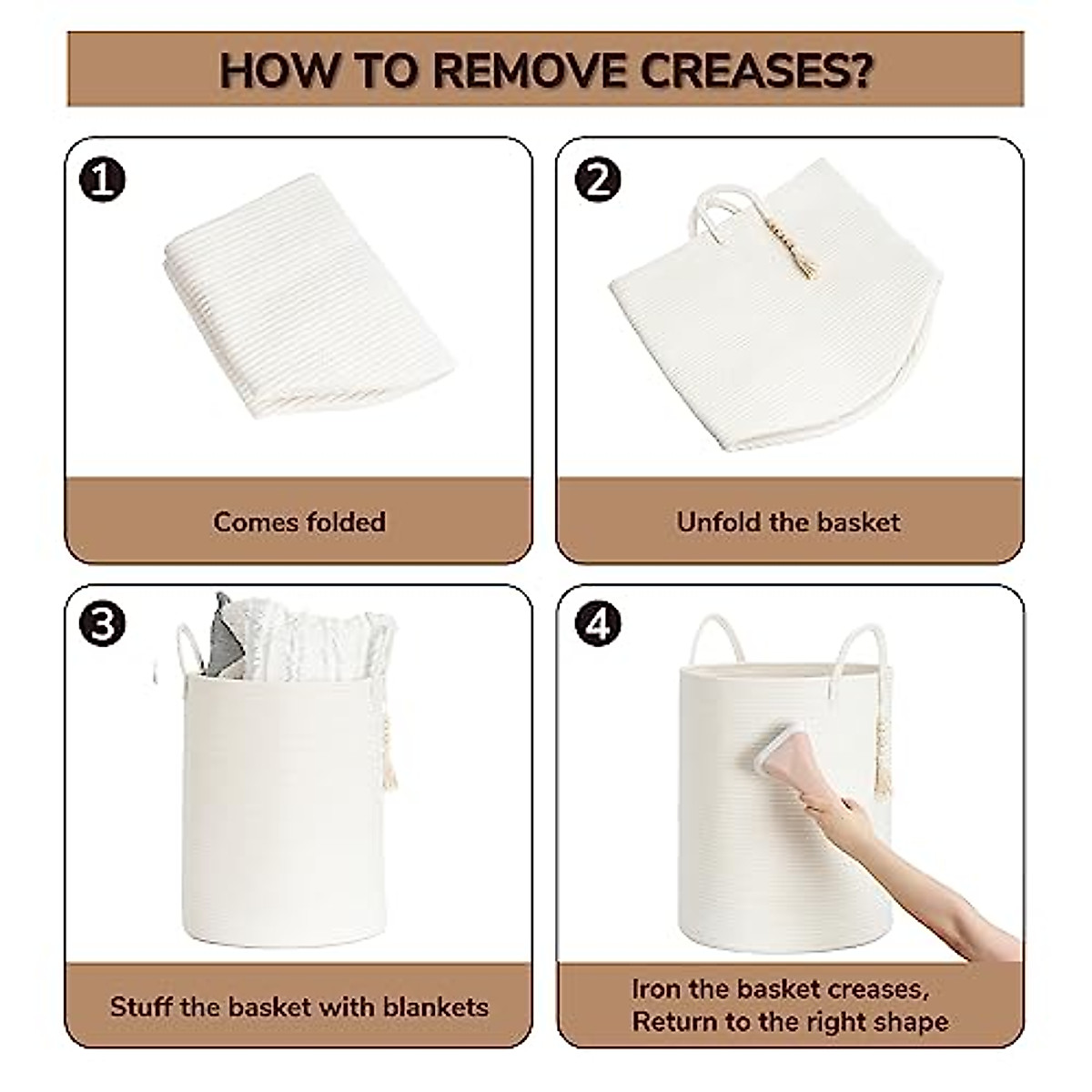 HOW TO REMOVE CREASES?

1

Comes folded

2

Unfold the basket

3

Stuff the basket with blankets

4

Iron the basket creases, Return to the right shape