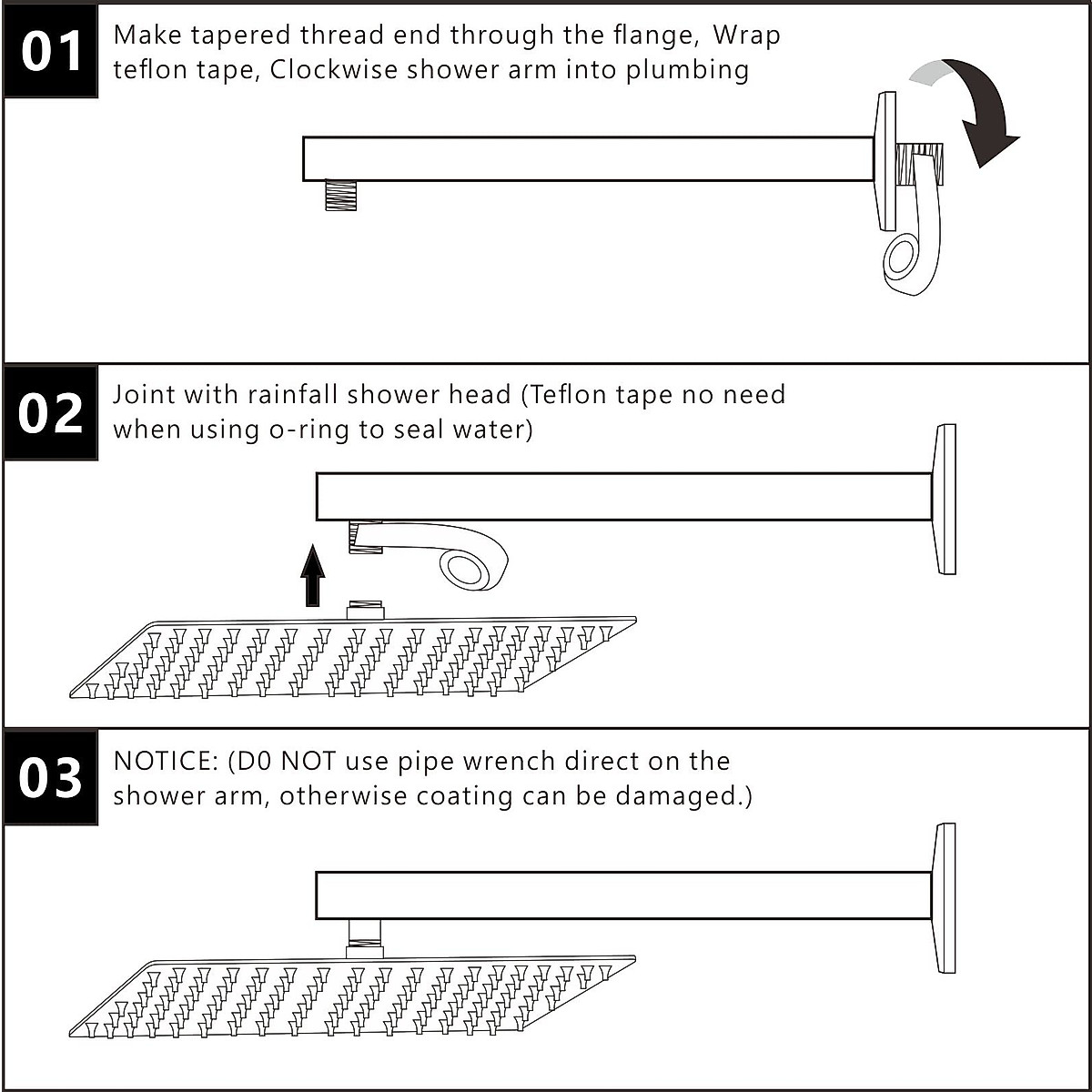 01

Make tapered thread end through the flange, Wrap teflon tape, Clockwise shower arm into plumbing

02

Joint with rainfall shower head (Teflon tape no need when using o-ring to seal water)

03

NOTICE: (D0 NOT use pipe wrench direct on the shower arm, otherwise coating can be damaged.)