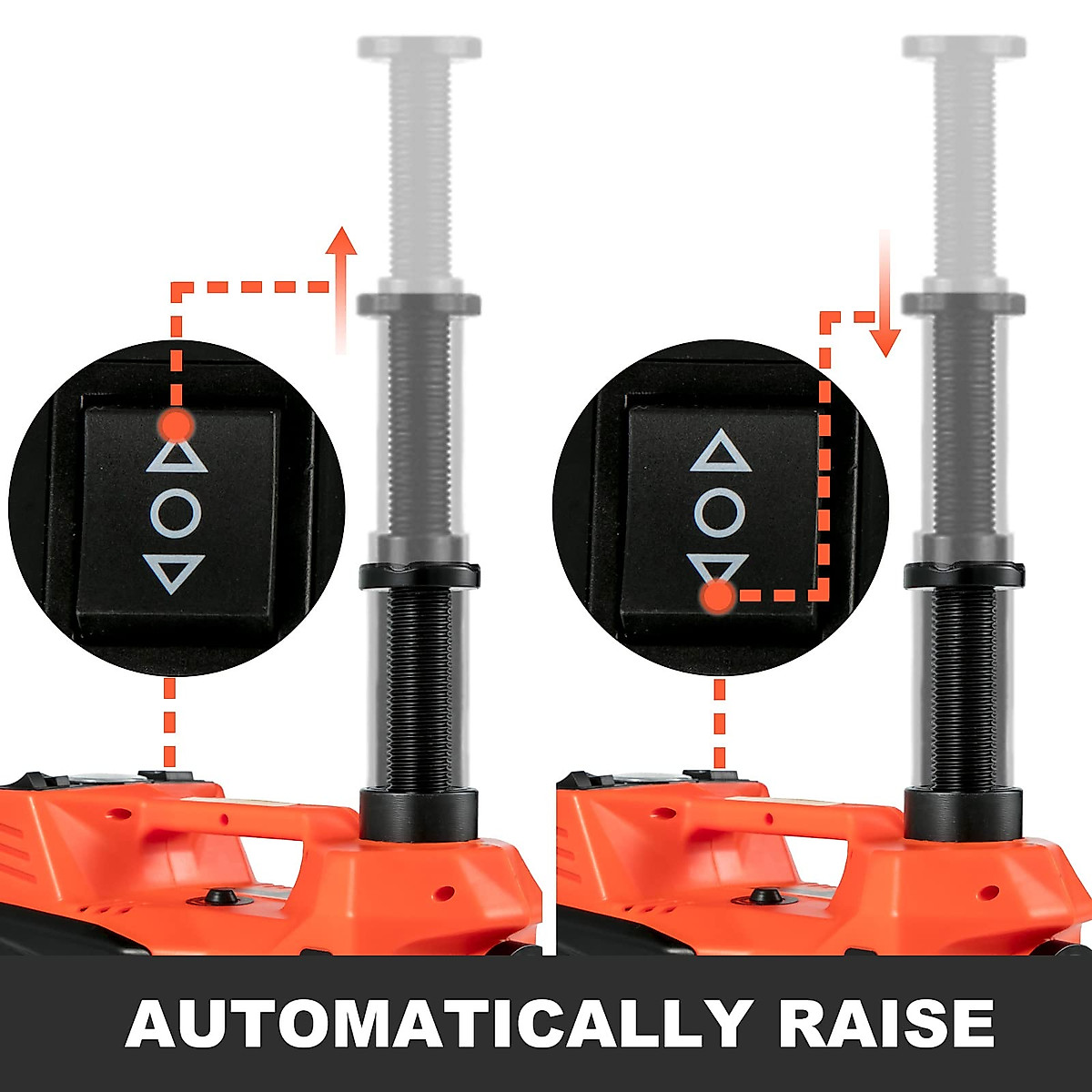 AUTOMATICALLY RAISE