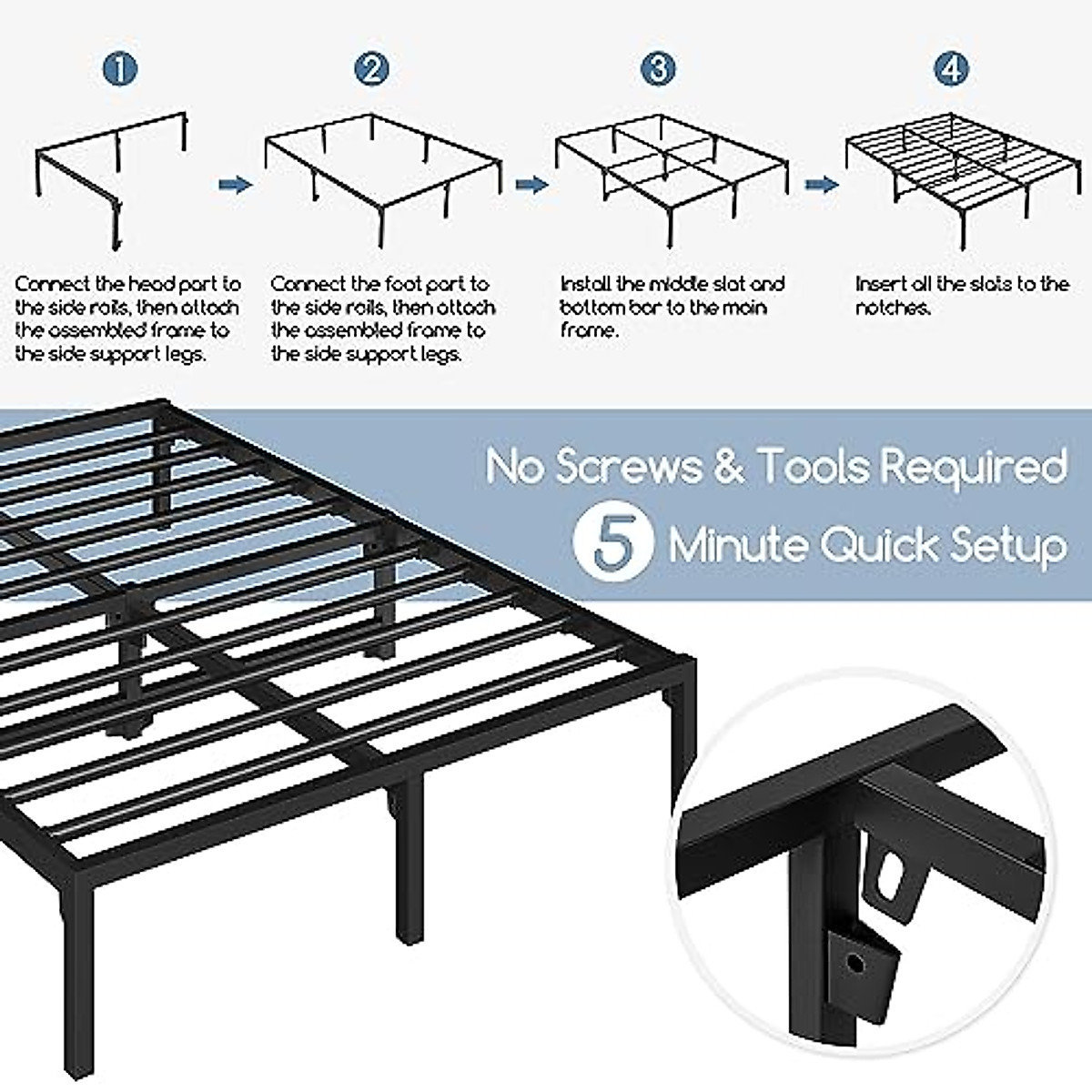 1

Connect the head part to the side rails, then attach the assembled frame to the side support legs.

2

Connect the foot part to the side rails, then attach the assembled frame to the side support legs.

3

Install the middle slat and bottom bar to the main frame.

4

Insert all the slats to the notches.

No Screws & Tools Required

5 Minute Quick Setup