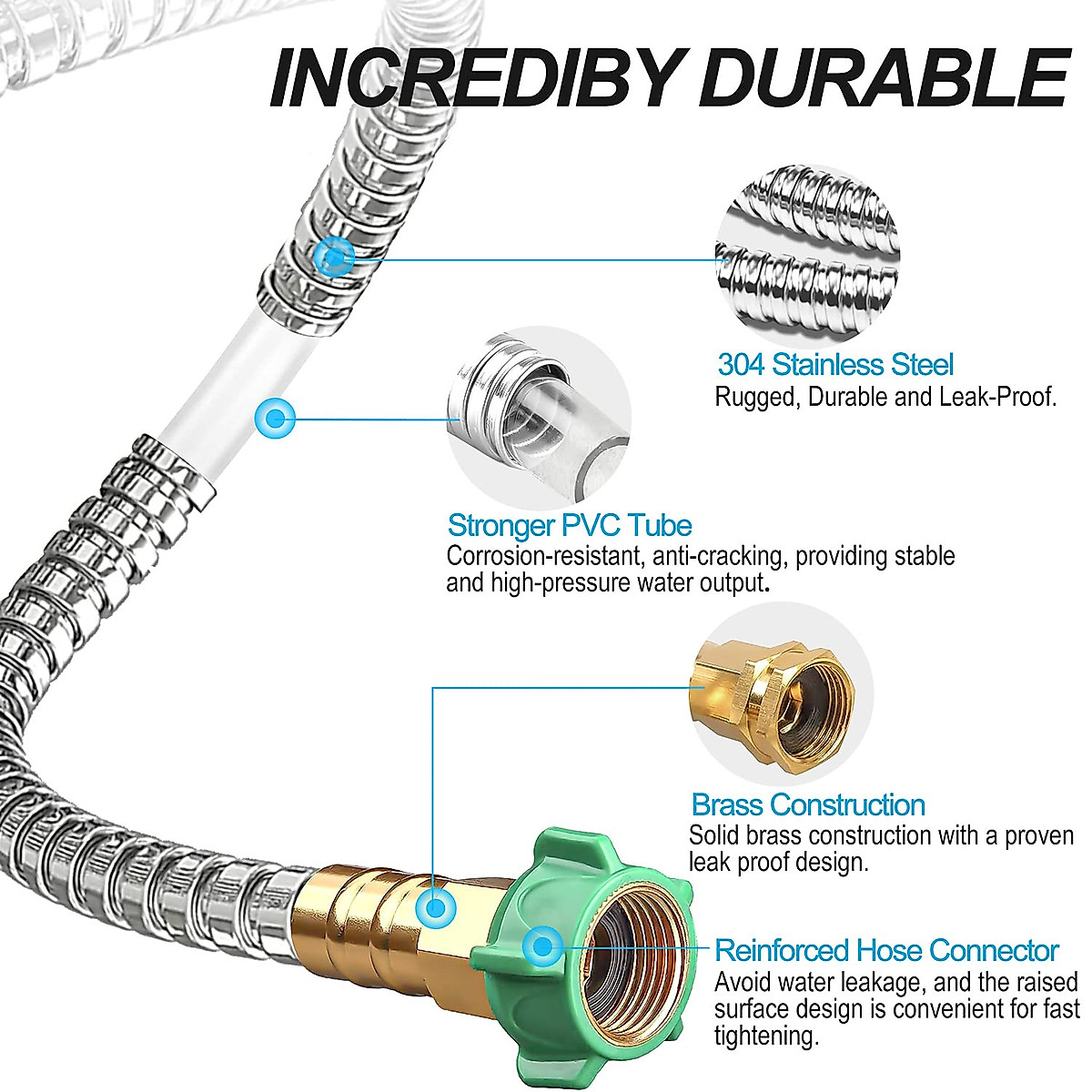 INCREDIBY DURABLE

304 Stainless Steel
Rugged, Durable and Leak-Proof.

Stronger PVC Tube
Corrosion-resistant, anti-cracking, providing stable and high-pressure water output.

Brass Construction
Solid brass construction with a proven leak proof design.

Reinforced Hose Connector
Avoid water leakage, and the raised surface design is convenient for fast tightening.