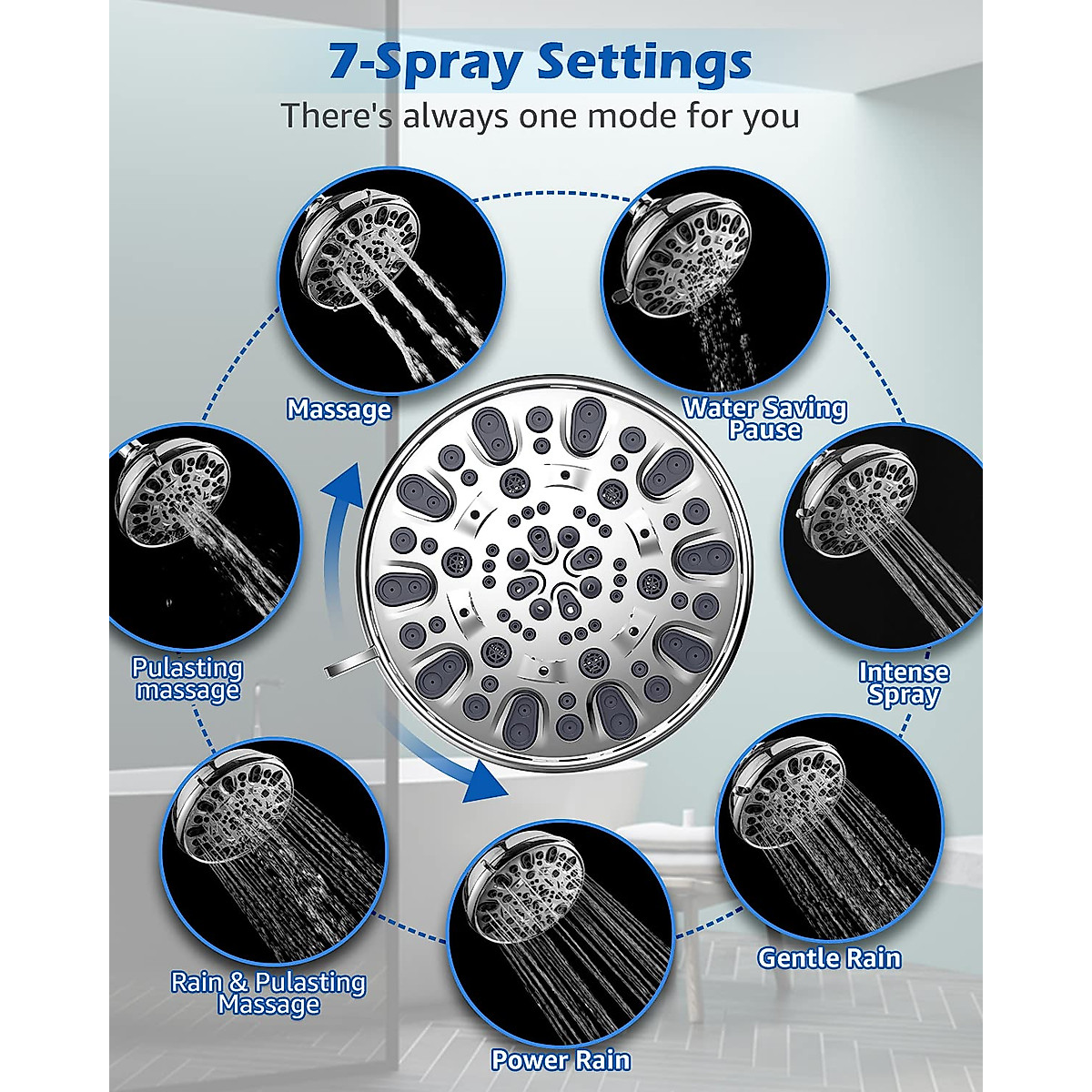 7-Spray Settings

There's always one mode for you

Massage

Water Saving Pause

Pulasting massage

Intense Spray

Rain & Pulasting Massage

Gentle Rain

Power Rain