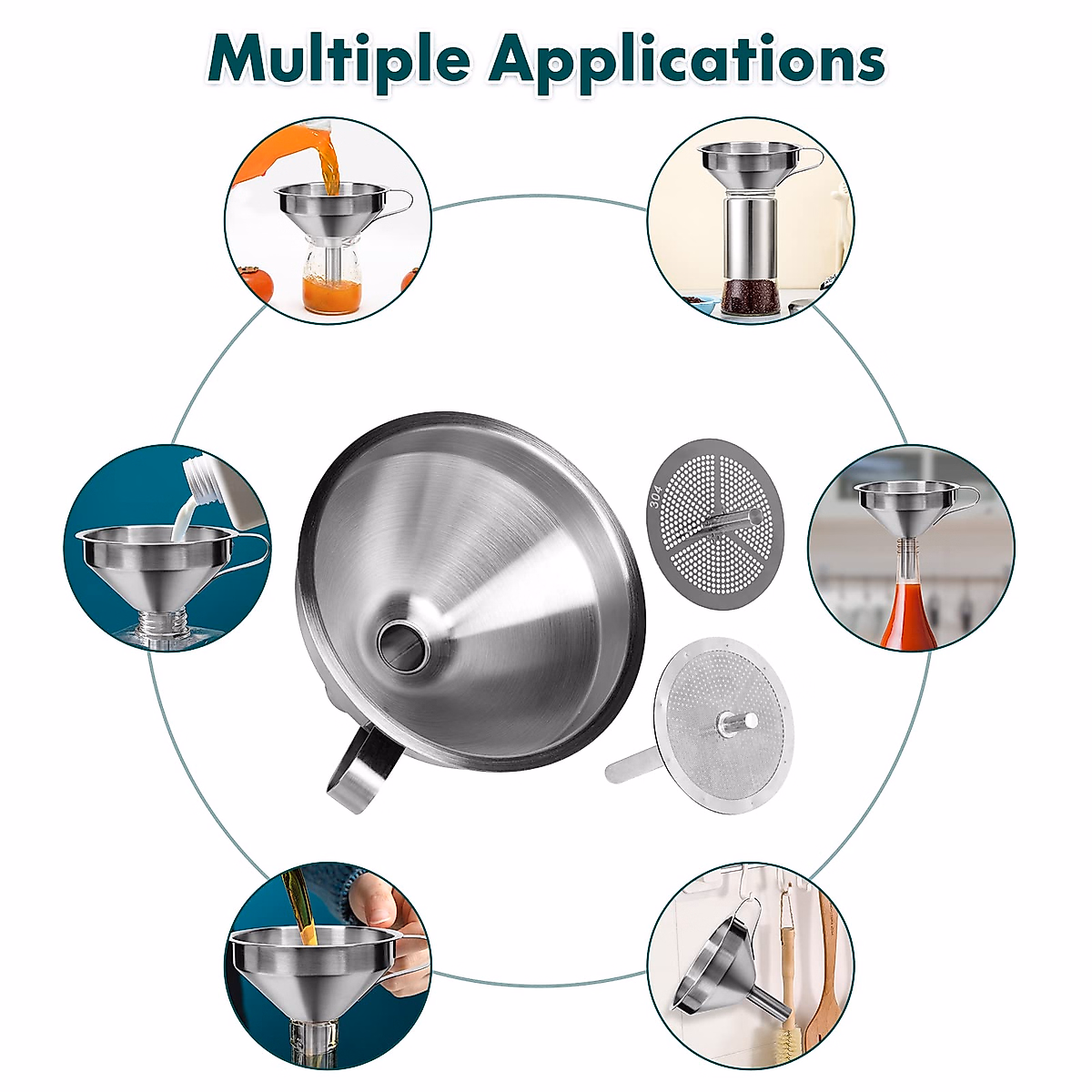 Multiple Applications

304