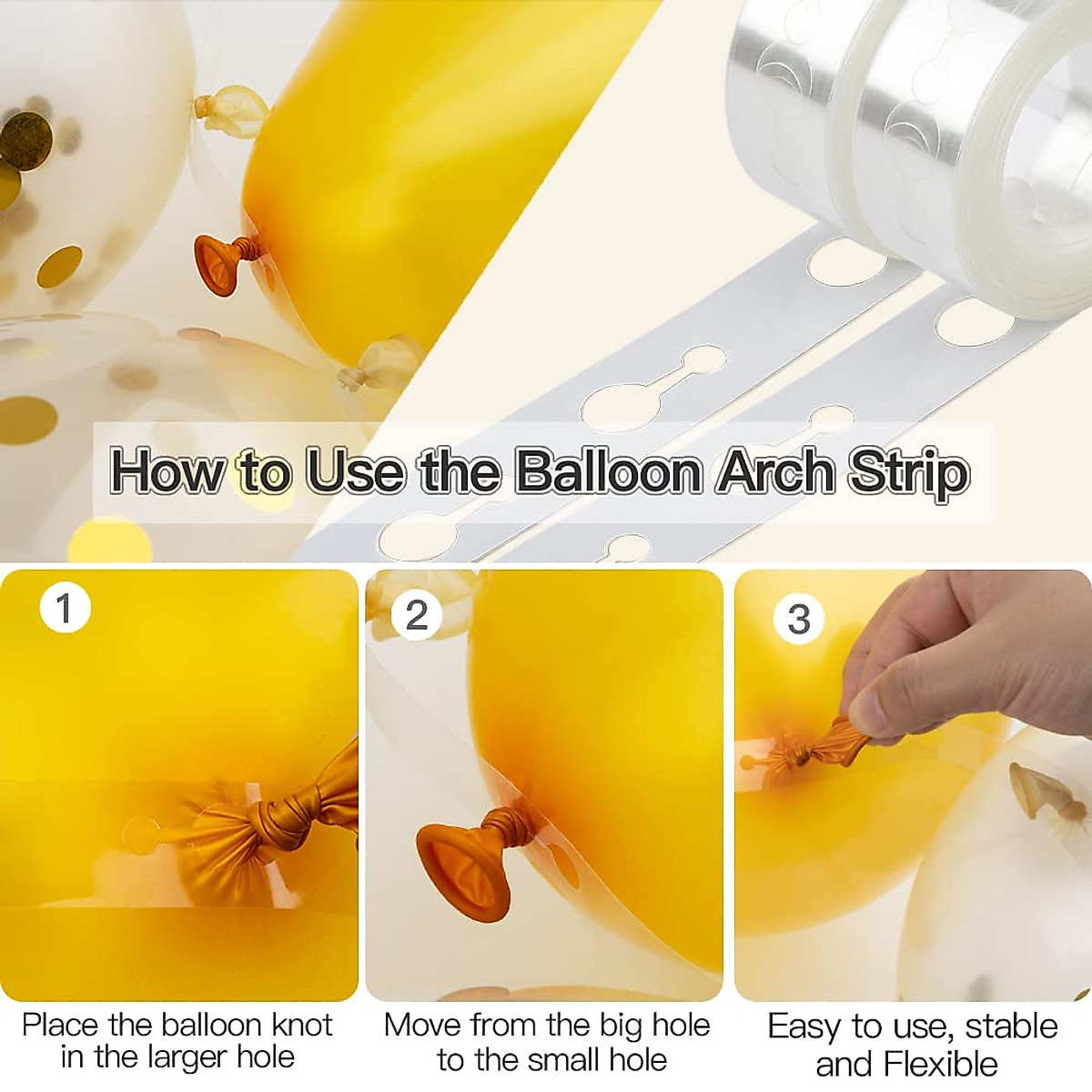 How to Use the Balloon Arch Strip

1

2

3

Place the balloon knot in the larger hole

Move from the big hole to the small hole

Easy to use, stable and Flexible