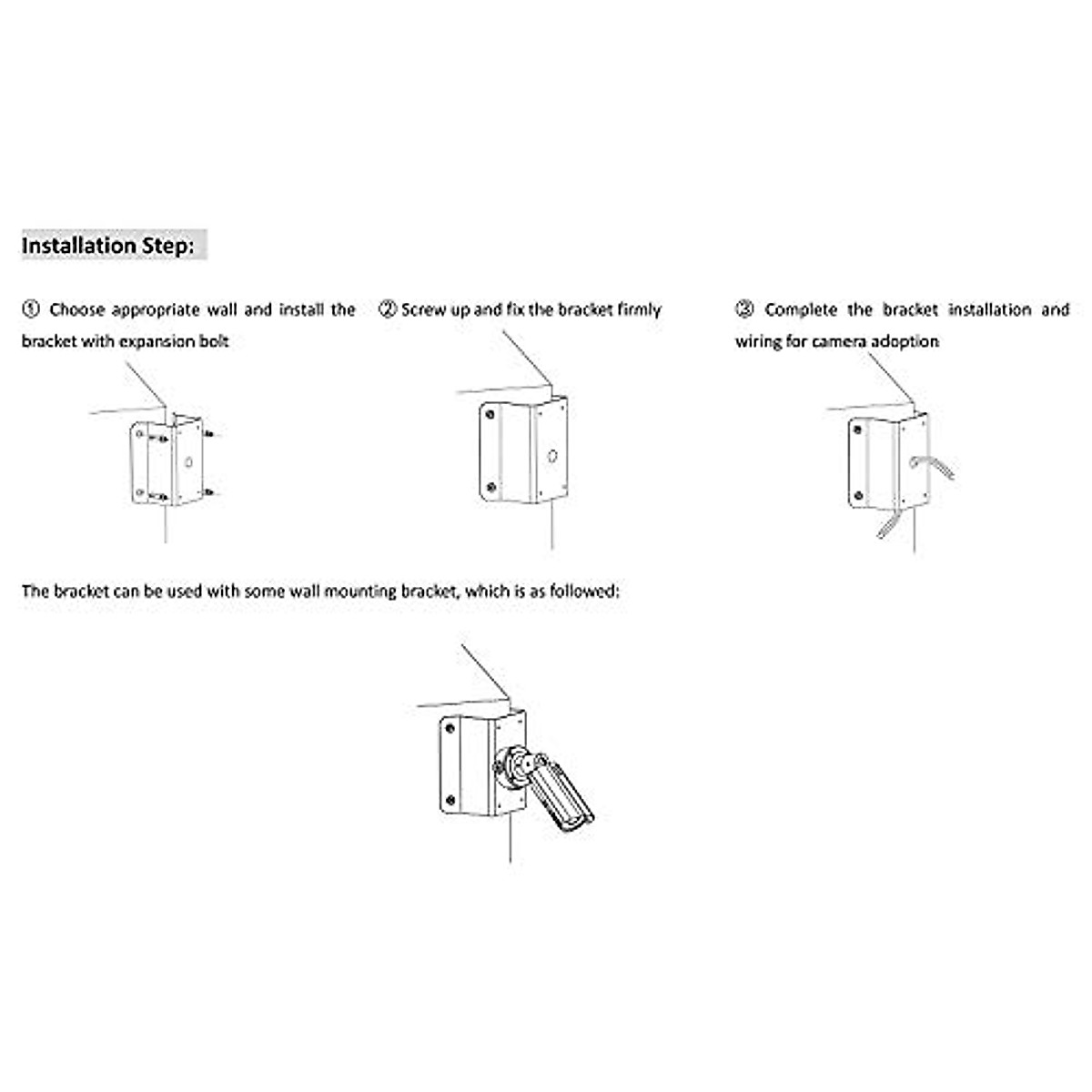 Installation Step:

① Choose appropriate wall and install the bracket with expansion bolt

② Screw up and fix the bracket firmly

③ Complete the bracket installation and wiring for camera adoption

The bracket can be used with some wall mounting bracket, which is as followed: