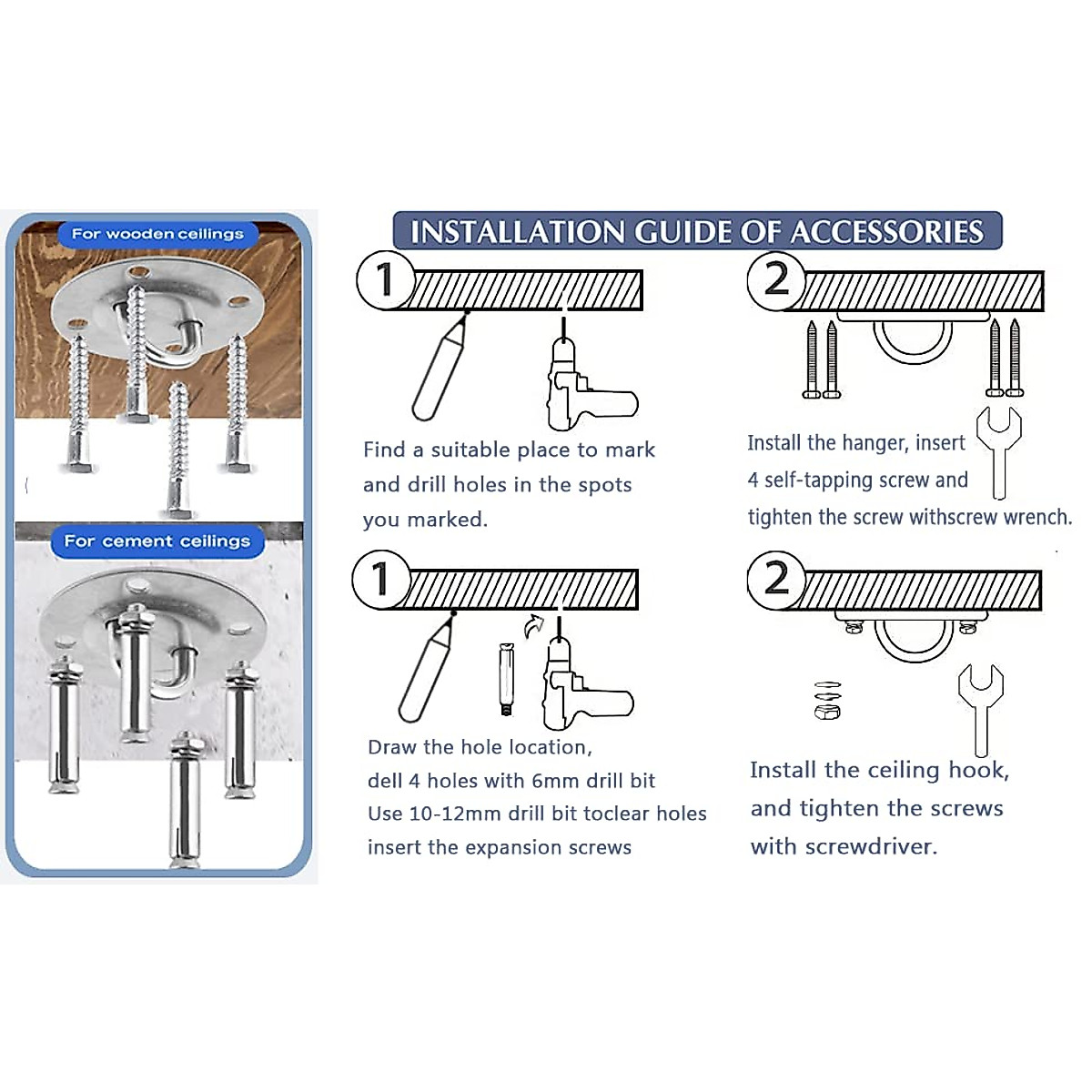 For wooden ceilings

For cement ceilings

INSTALLATION GUIDE OF ACCESSORIES

1

Find a suitable place to mark and drill holes in the spots you marked.

2

Install the hanger, insert 4 self-tapping screw and tighten the screw withscrew wrench.

1

Draw the hole location, dell 4 holes with 6mm drill bit Use 10-12mm drill bit toclear holes insert the expansion screws

2

Install the ceiling hook, and tighten the screws with screwdriver.