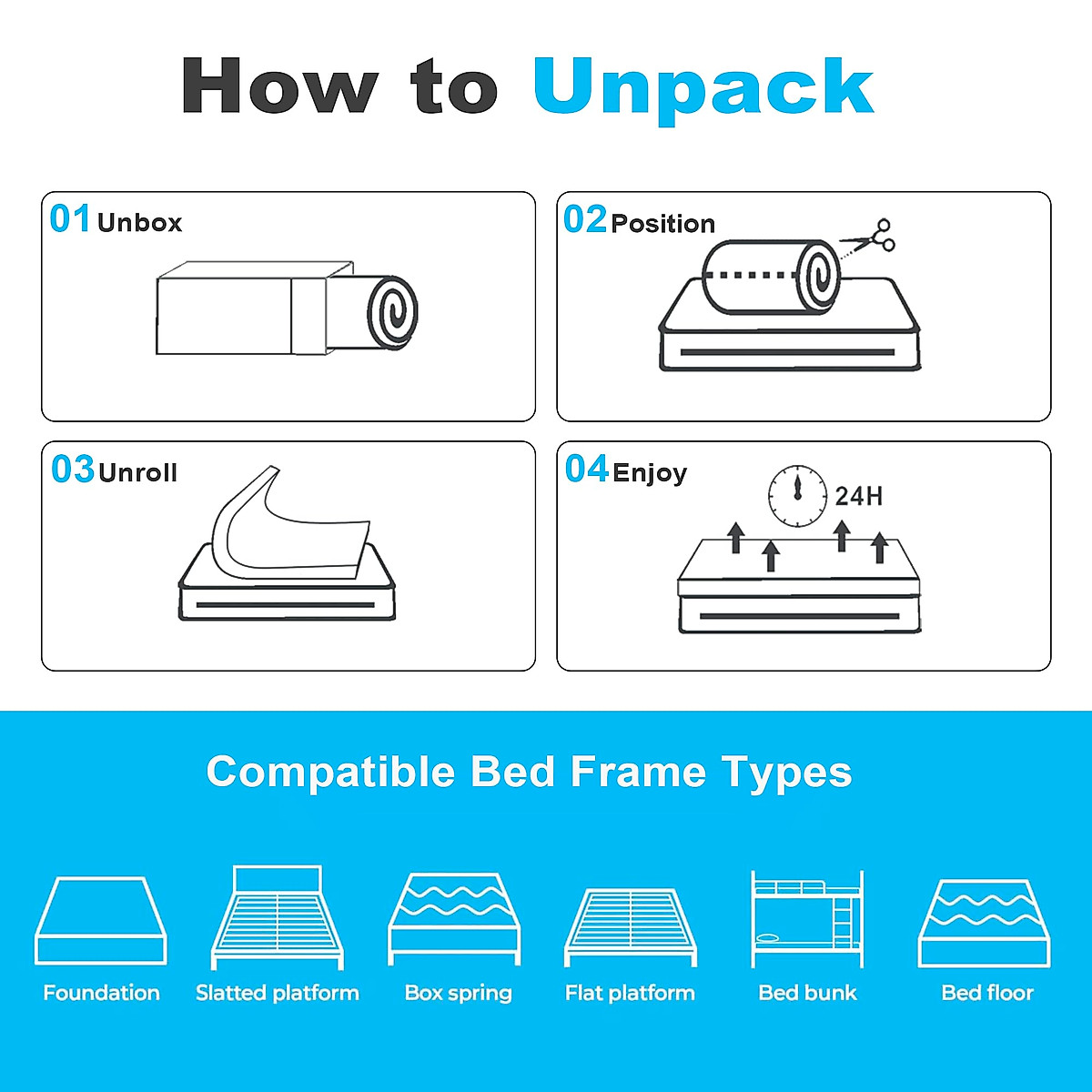 How to Unpack

01 Unbox

02 Position

03 Unroll

04 Enjoy

24H

Compatible Bed Frame Types

Foundation

Slatted platform

Box spring

Flat platform

Bed bunk

Bed floor