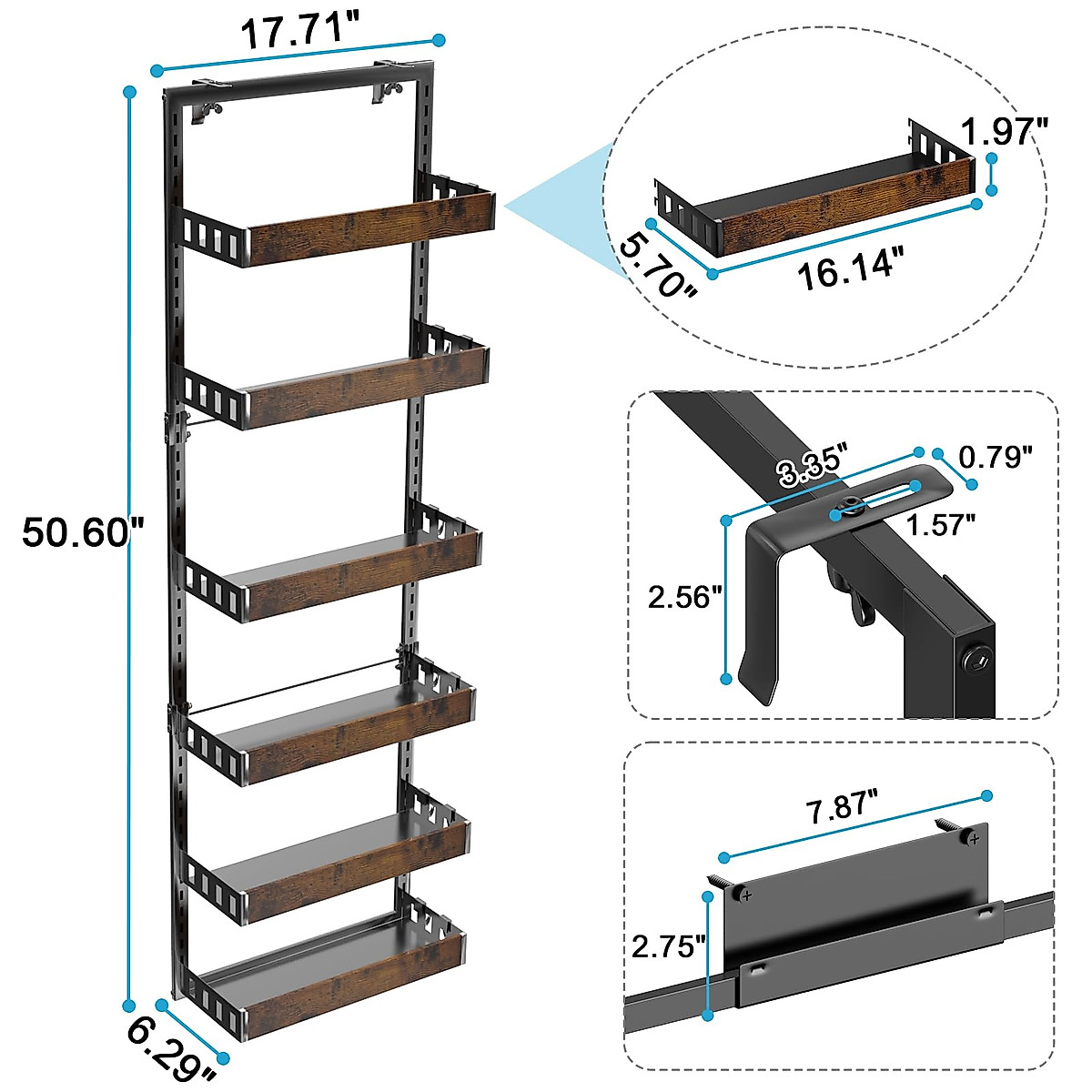 17.71"

50.60"

6.29"

1.97"

5.70"

16.14"

3.35"

0.79"

1.57"

2.56"

7.87"

2.75"