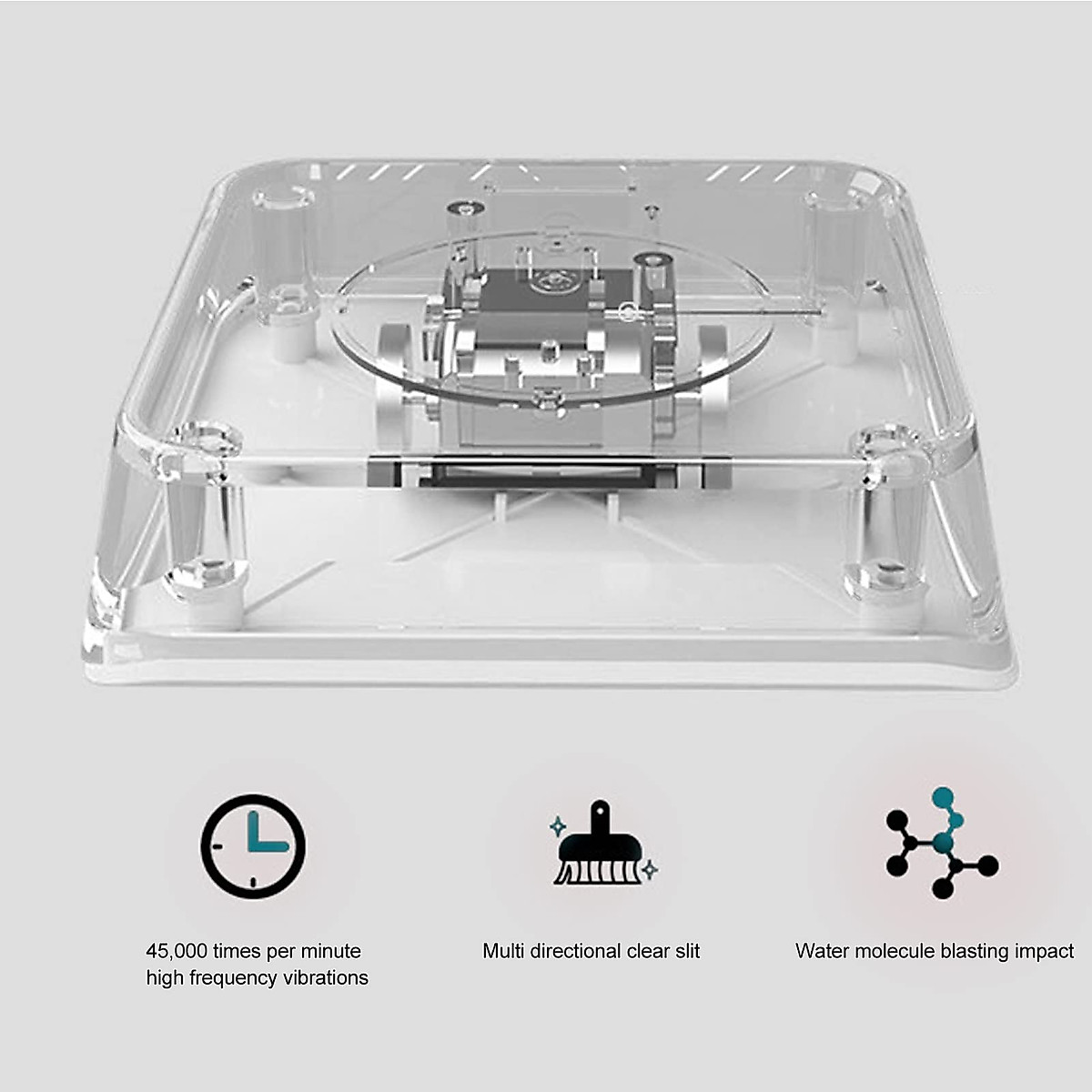 45,000 times per minute high frequency vibrations

Multi directional clear slit

Water molecule blasting impact