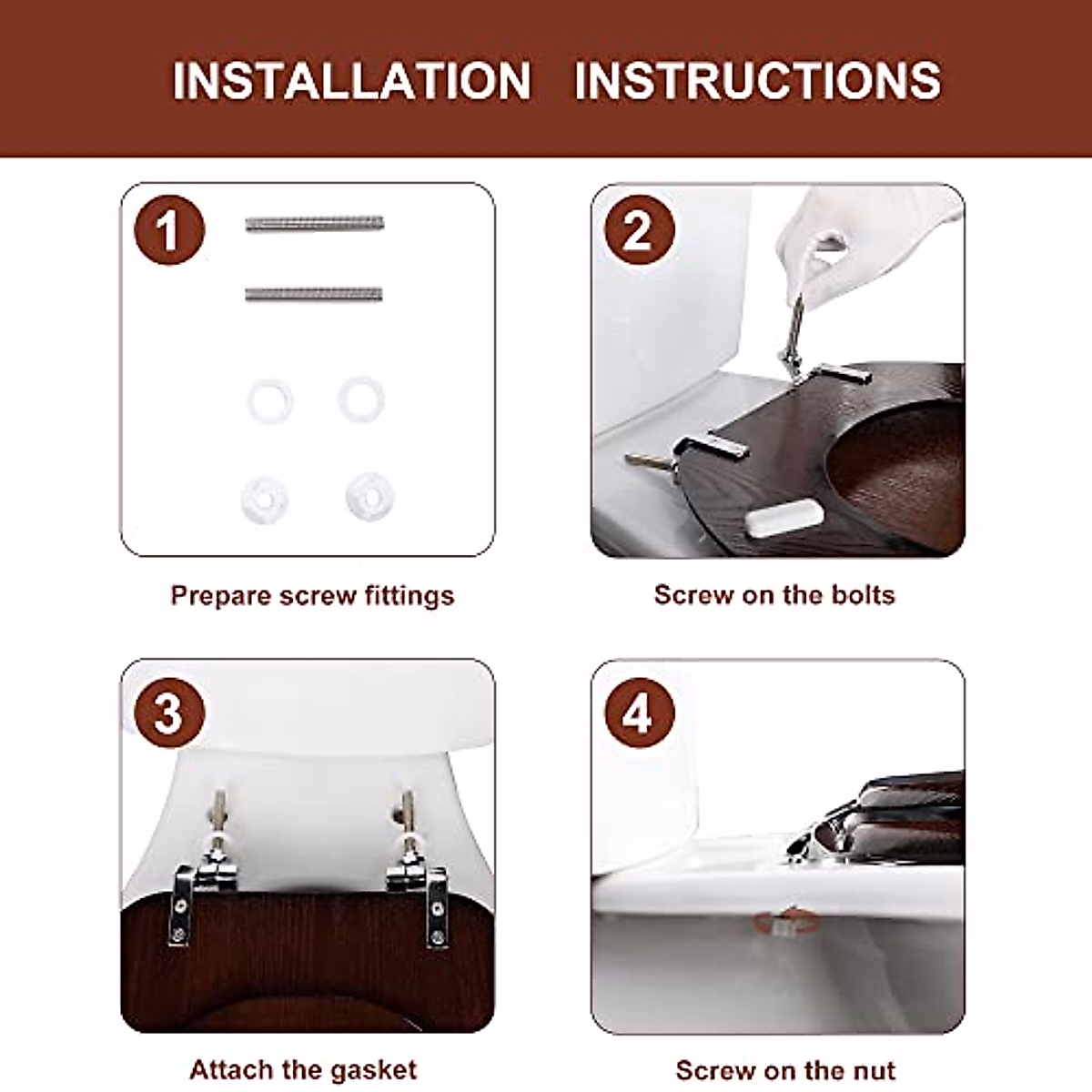 INSTALLATION INSTRUCTIONS

1

Prepare screw fittings

2

Screw on the bolts

3

Attach the gasket

4

Screw on the nut