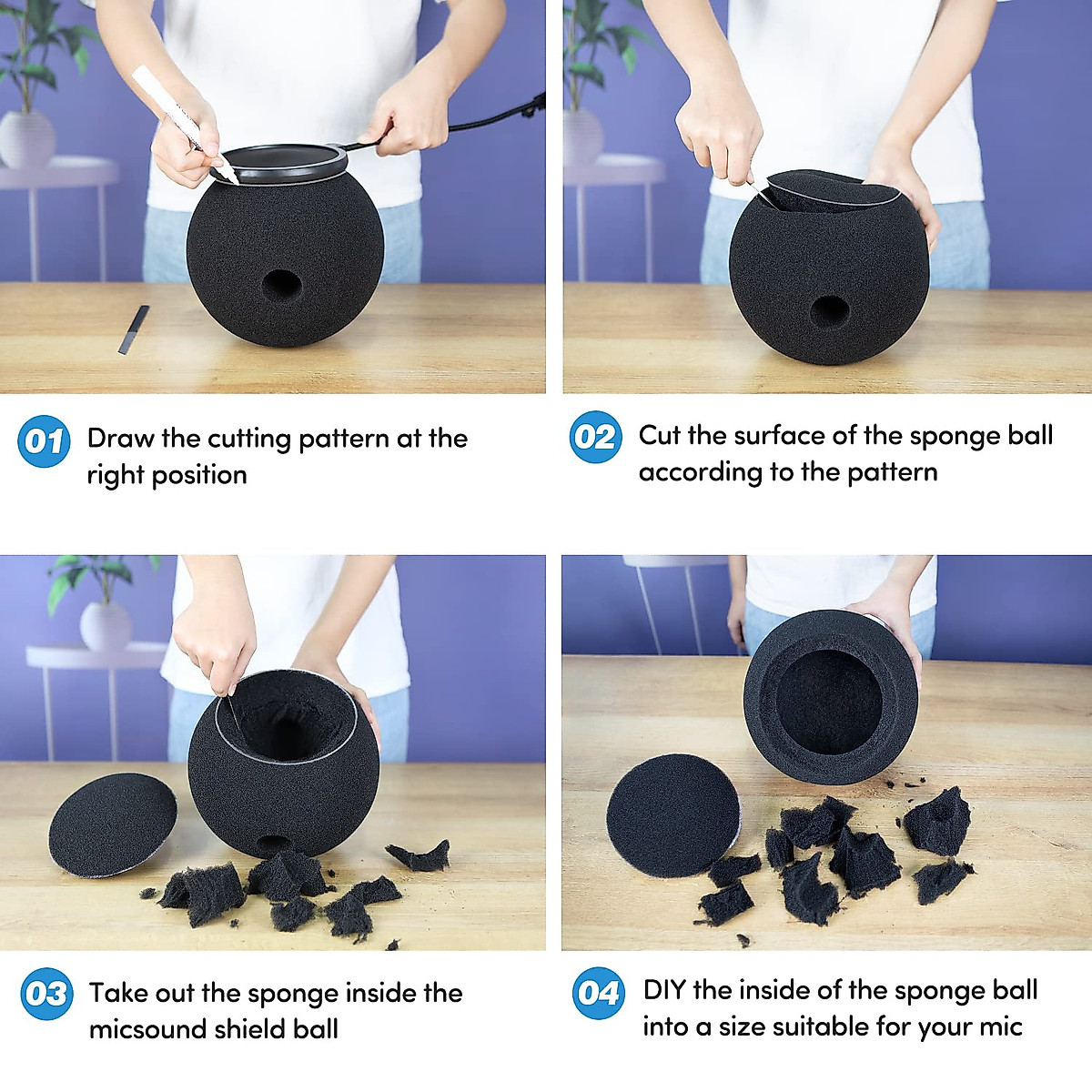 01 Draw the cutting pattern at the right position

02 Cut the surface of the sponge ball according to the pattern

03 Take out the sponge inside the micsound shield ball

04 DIY the inside of the sponge ball into a size suitable for your mic