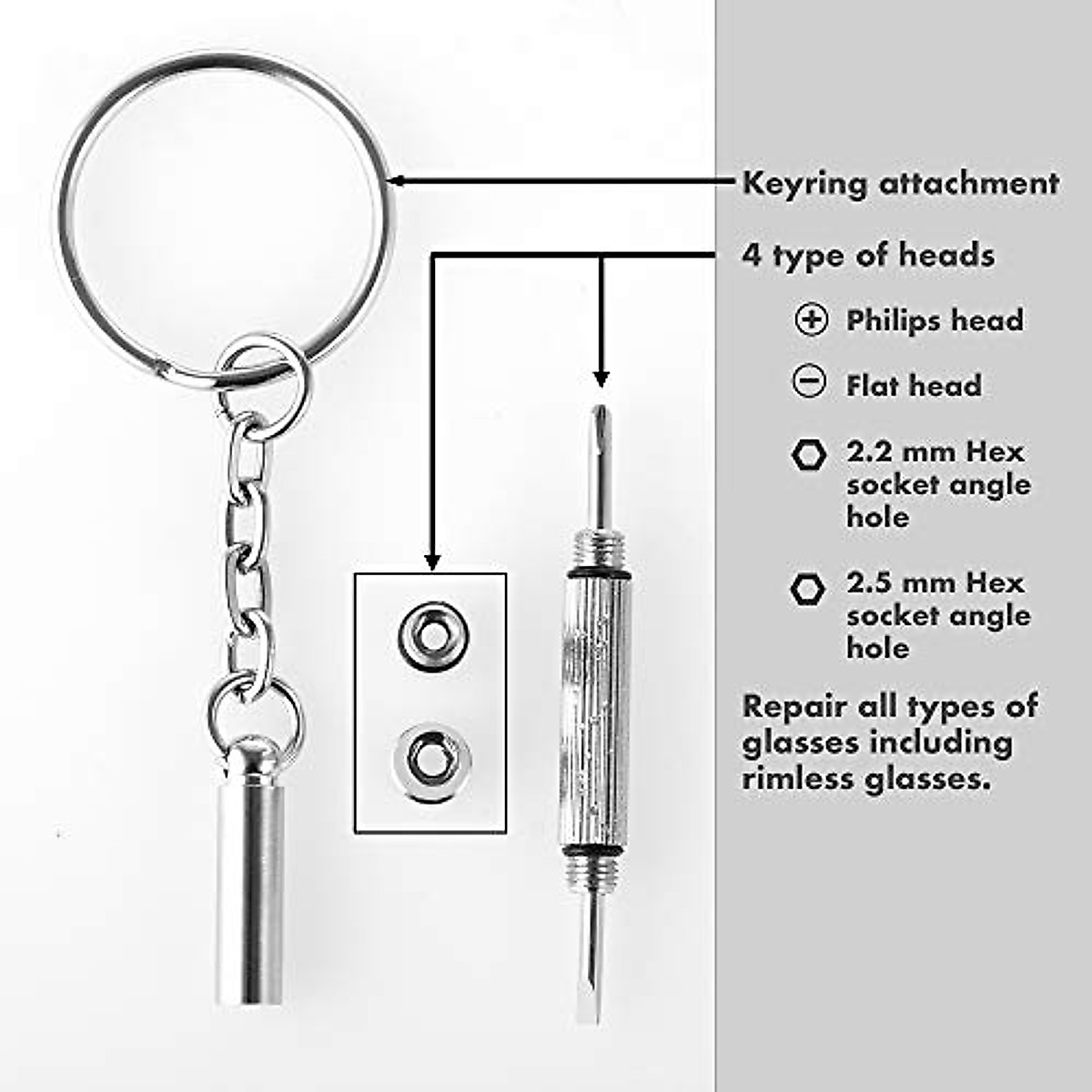 Keyring attachment

4 type of heads

Philips head

Flat head

2.2 mm Hex socket angle hole

2.5 mm Hex socket angle hole

Repair all types of glasses including rimless glasses.