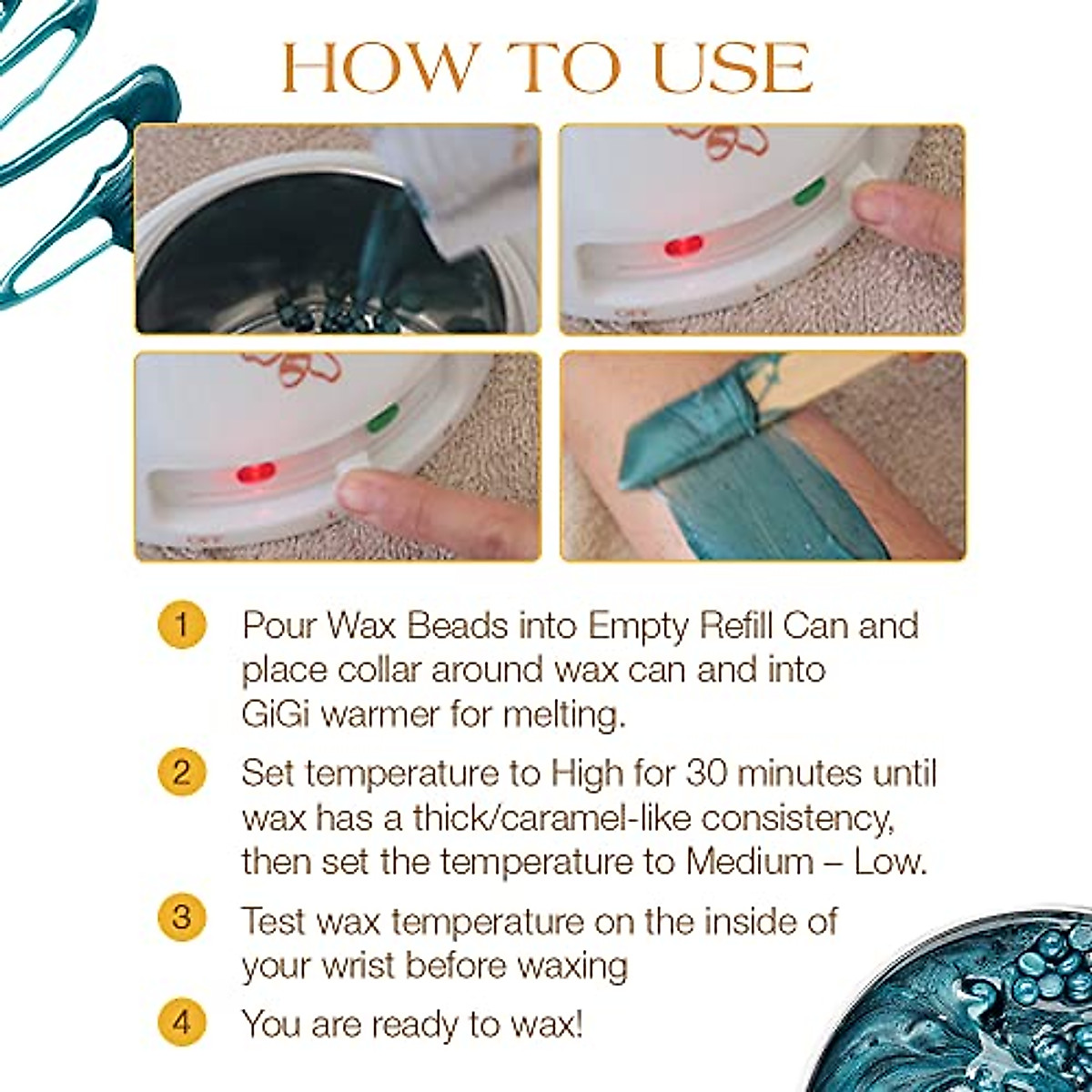 HOW TO USE

1 Pour Wax Beads into Empty Refill Can and place collar around wax can and into GiGi warmer for melting.

2 Set temperature to High for 30 minutes until wax has a thick/caramel-like consistency, then set the temperature to Medium – Low.

3 Test wax temperature on the inside of your wrist before waxing

4 You are ready to wax!