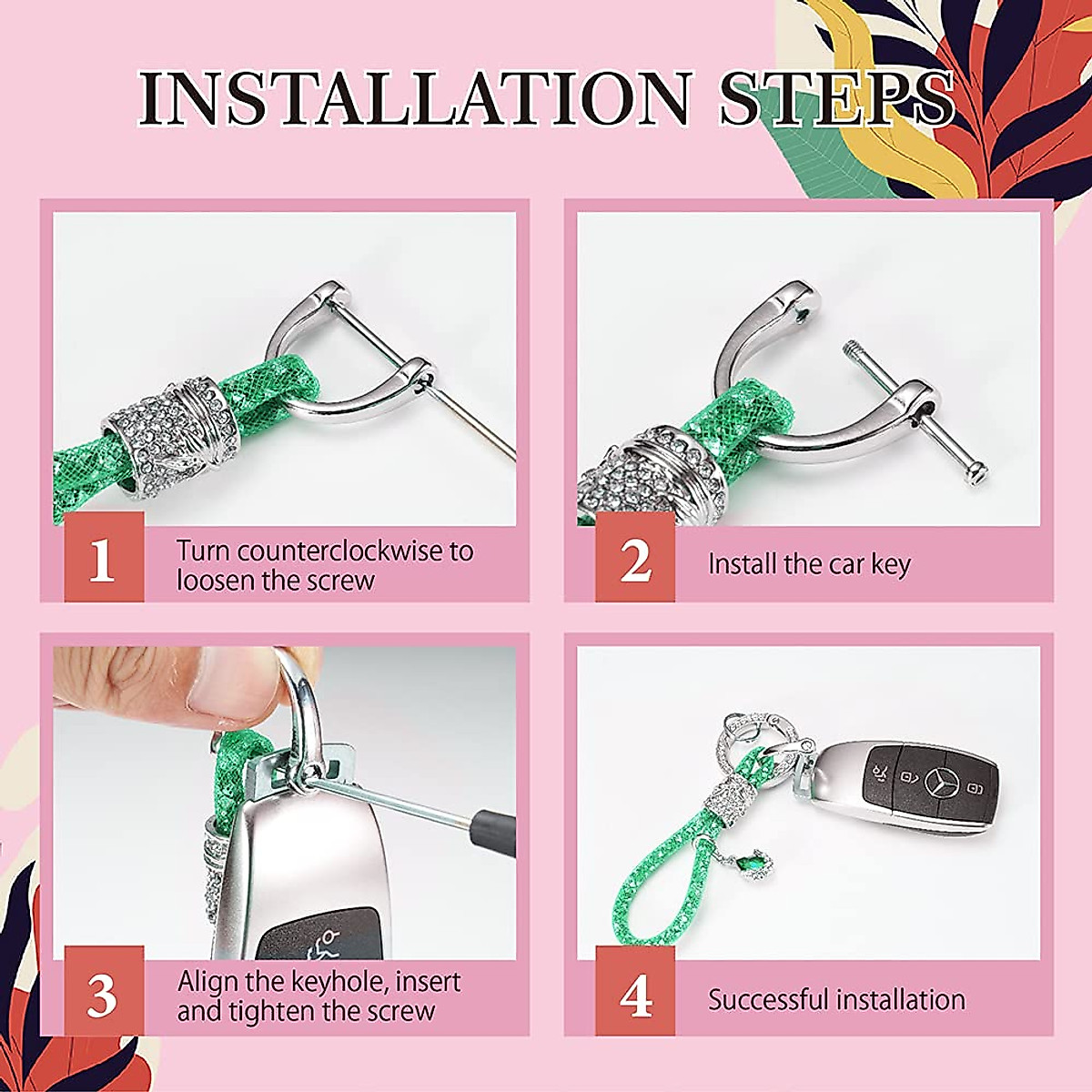 INSTALLATION STEPS

1 Turn counterclockwise to loosen the screw

2 Install the car key

3 Align the keyhole, insert and tighten the screw

4 Successful installation