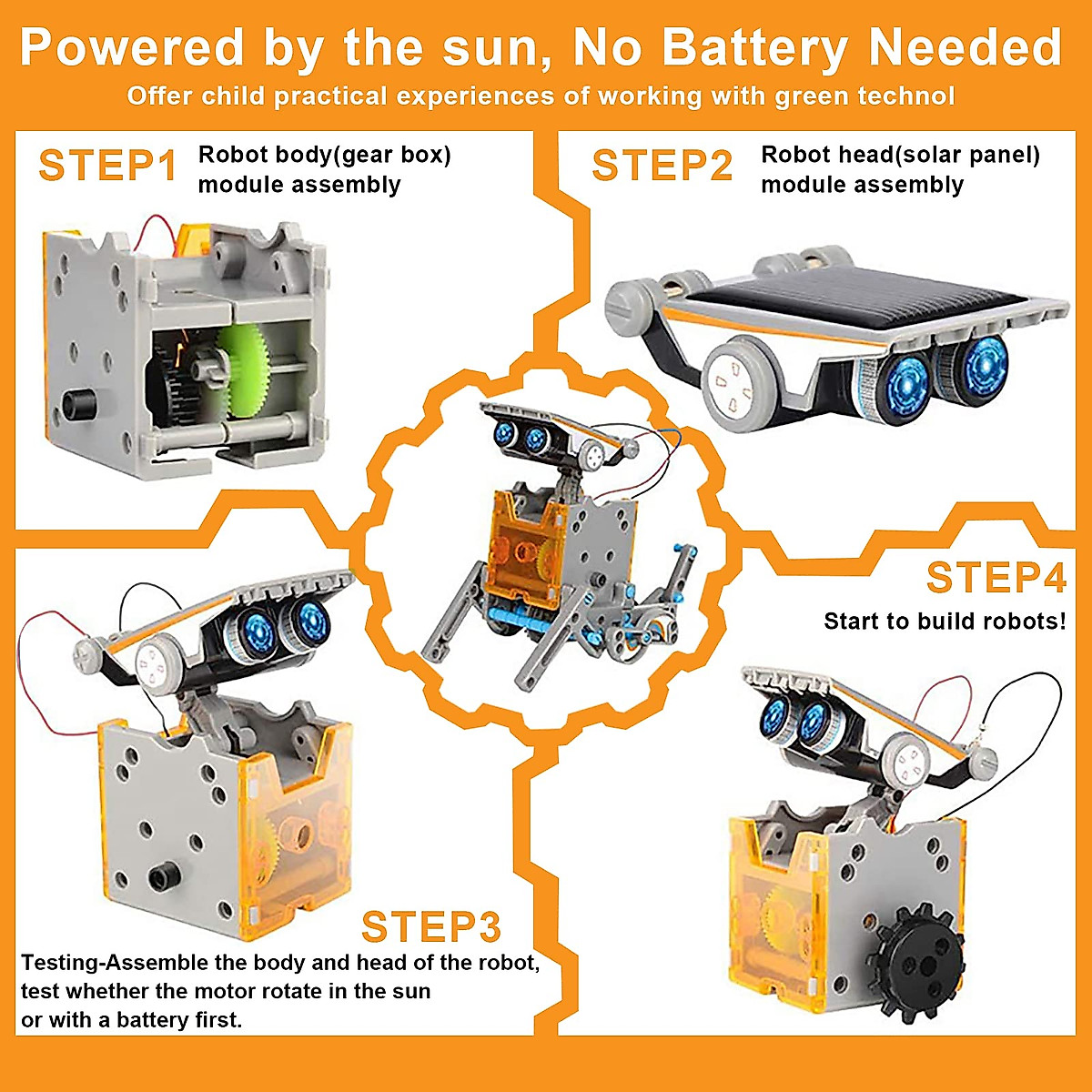 Powered by the sun, No Battery Needed

Offer child practical experiences of working with green technol

STEP1 Robot body(gear box) module assembly

STEP2 Robot head(solar panel) module assembly

STEP4

Start to build robots!

STEP3

Testing-Assemble the body and head of the robot, test whether the motor rotate in the sun or with a battery first.