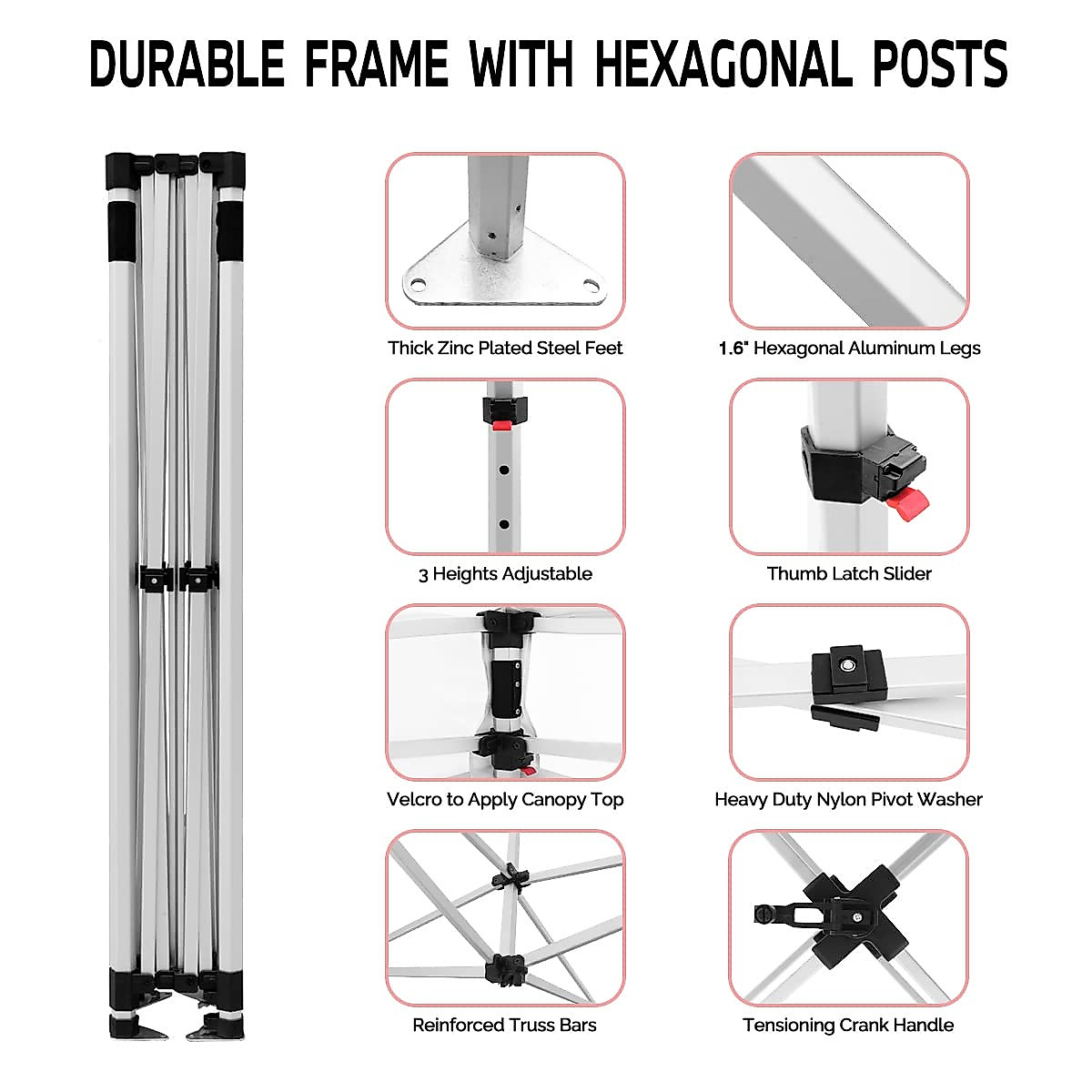 DURABLE FRAME WITH HEXAGONAL POSTS

Thick Zinc Plated Steel Feet

1.6" Hexagonal Aluminum Legs

3 Heights Adjustable

Thumb Latch Slider

Velcro to Apply Canopy Top

Heavy Duty Nylon Pivot Washer

Reinforced Truss Bars

Tensioning Crank Handle