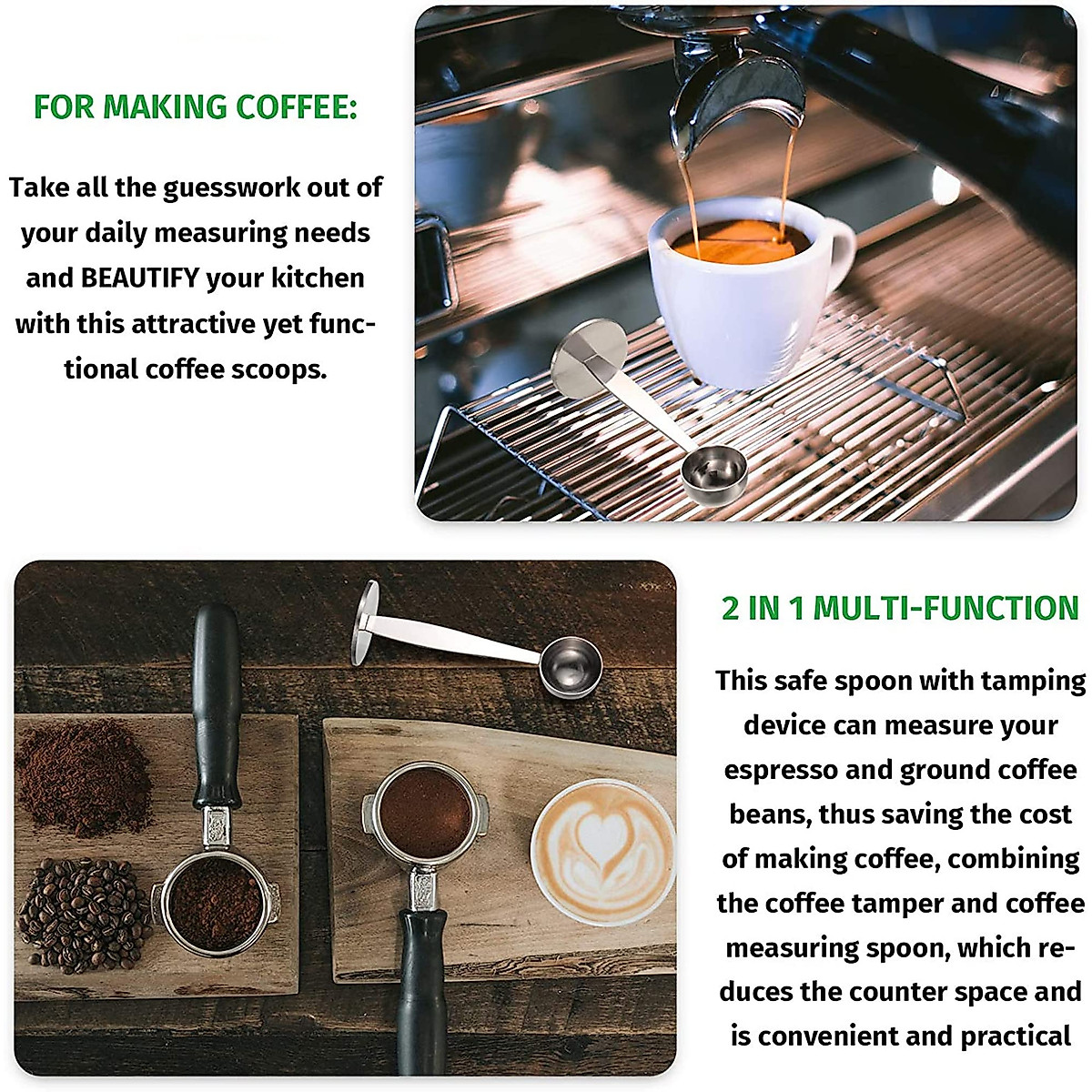 FOR MAKING COFFEE:

Take all the guesswork out of your daily measuring needs and BEAUTIFY your kitchen with this attractive yet functional coffee scoops.

2 IN 1 MULTI-FUNCTION

This safe spoon with tamping device can measure your espresso and ground coffee beans, thus saving the cost of making coffee, combining the coffee tamper and coffee measuring spoon, which reduces the counter space and is convenient and practical