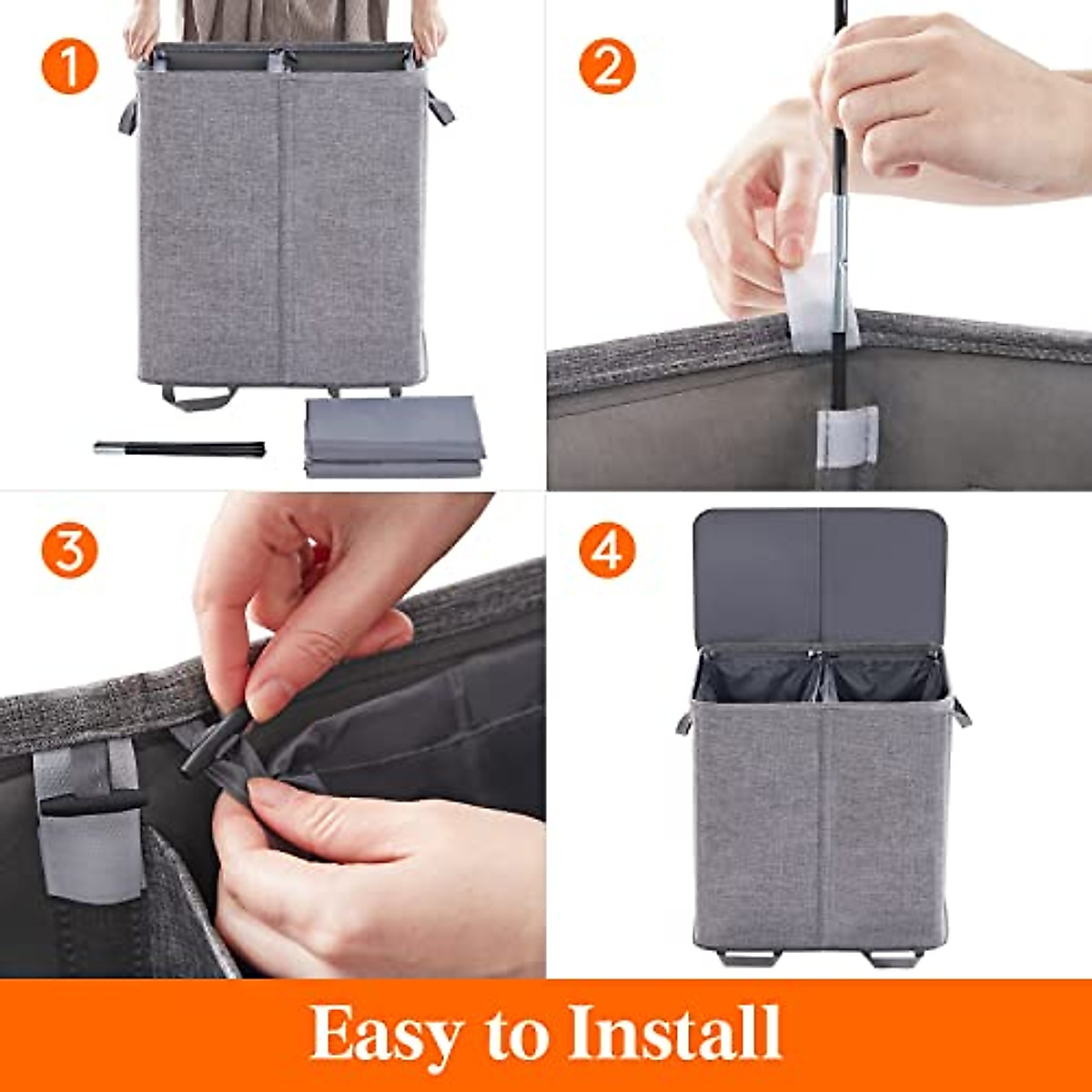 1

2

3

4

Easy to Install