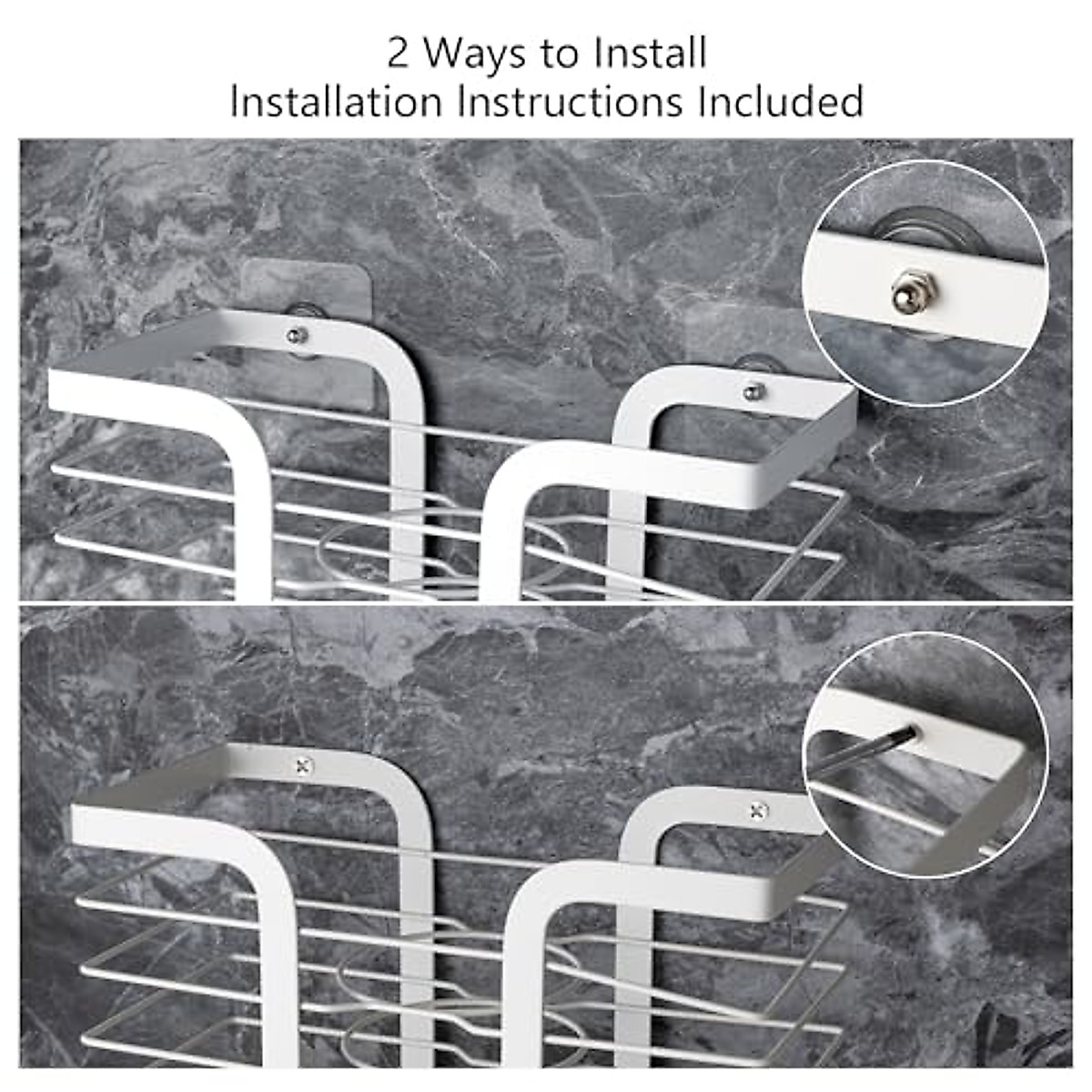 2 Ways to Install
Installation Instructions Included