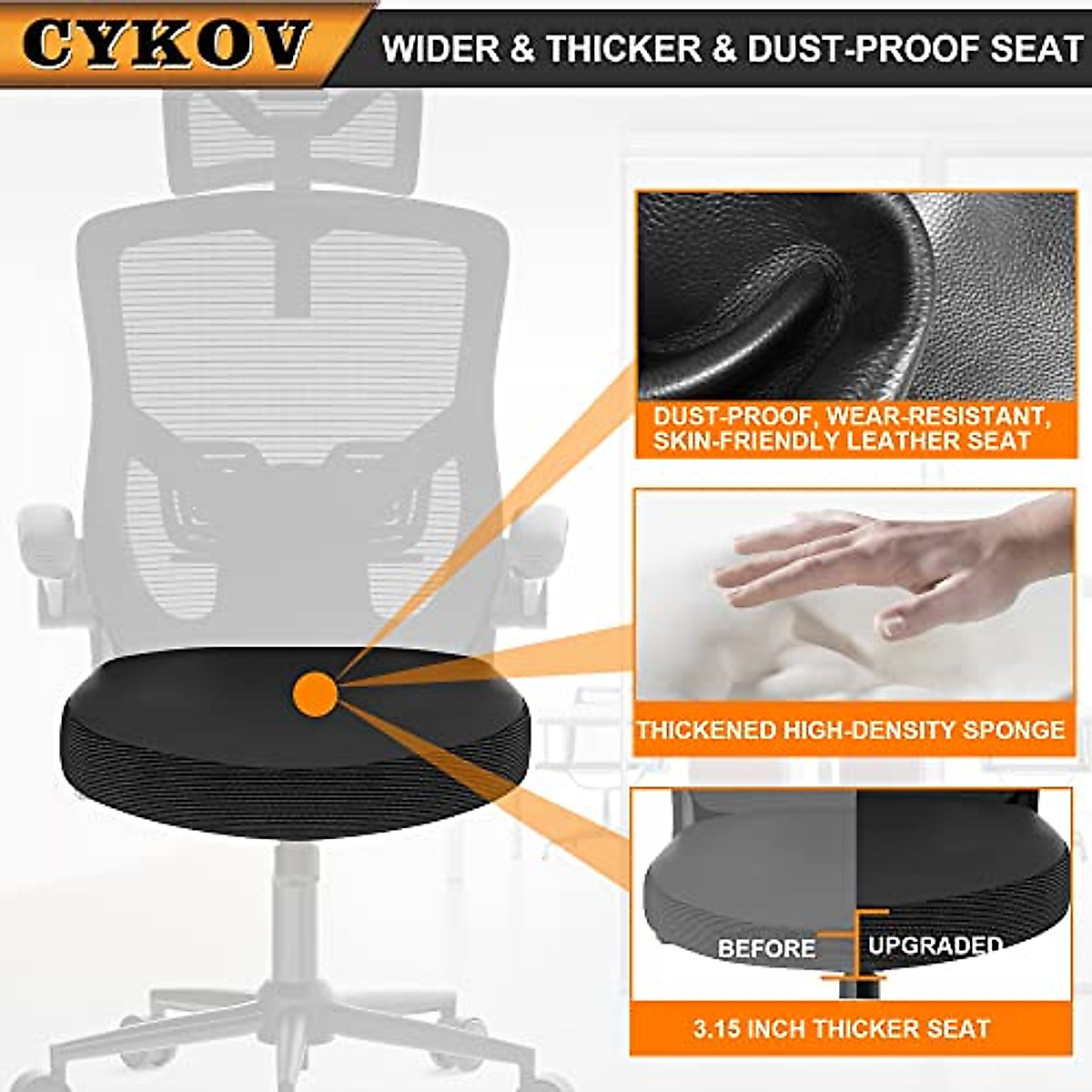 CYKOV

WIDER & THICKER & DUST-PROOF SEAT

DUST-PROOF, WEAR-RESISTANT, SKIN-FRIENDLY LEATHER SEAT

THICKENED HIGH-DENSITY SPONGE

BEFORE

UPGRADED

3.15 INCH THICKER SEAT