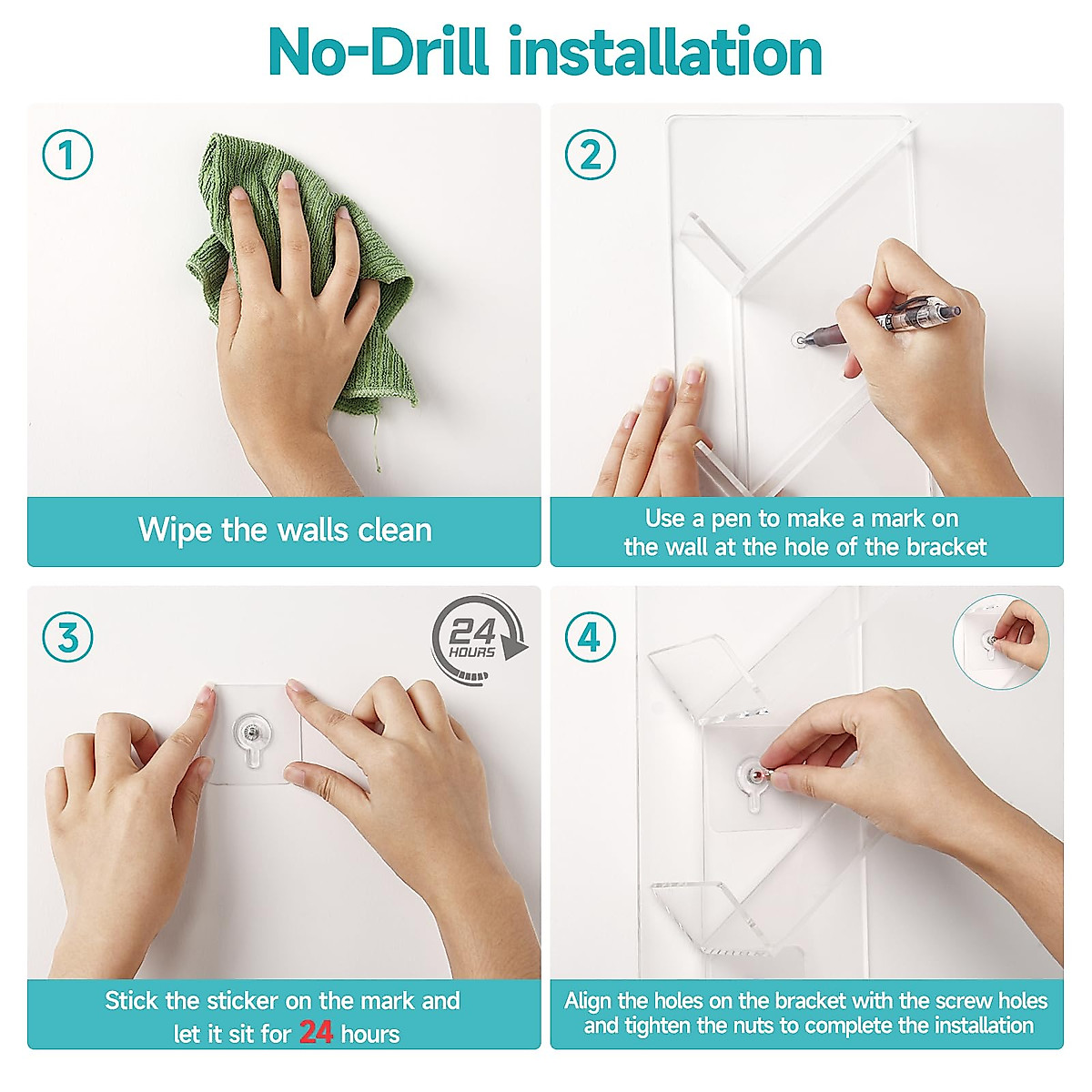 No-Drill installation

1

Wipe the walls clean

2

Use a pen to make a mark on the wall at the hole of the bracket

3

24 HOURS

Stick the sticker on the mark and let it sit for 24 hours

4

Align the holes on the bracket with the screw holes and tighten the nuts to complete the installation