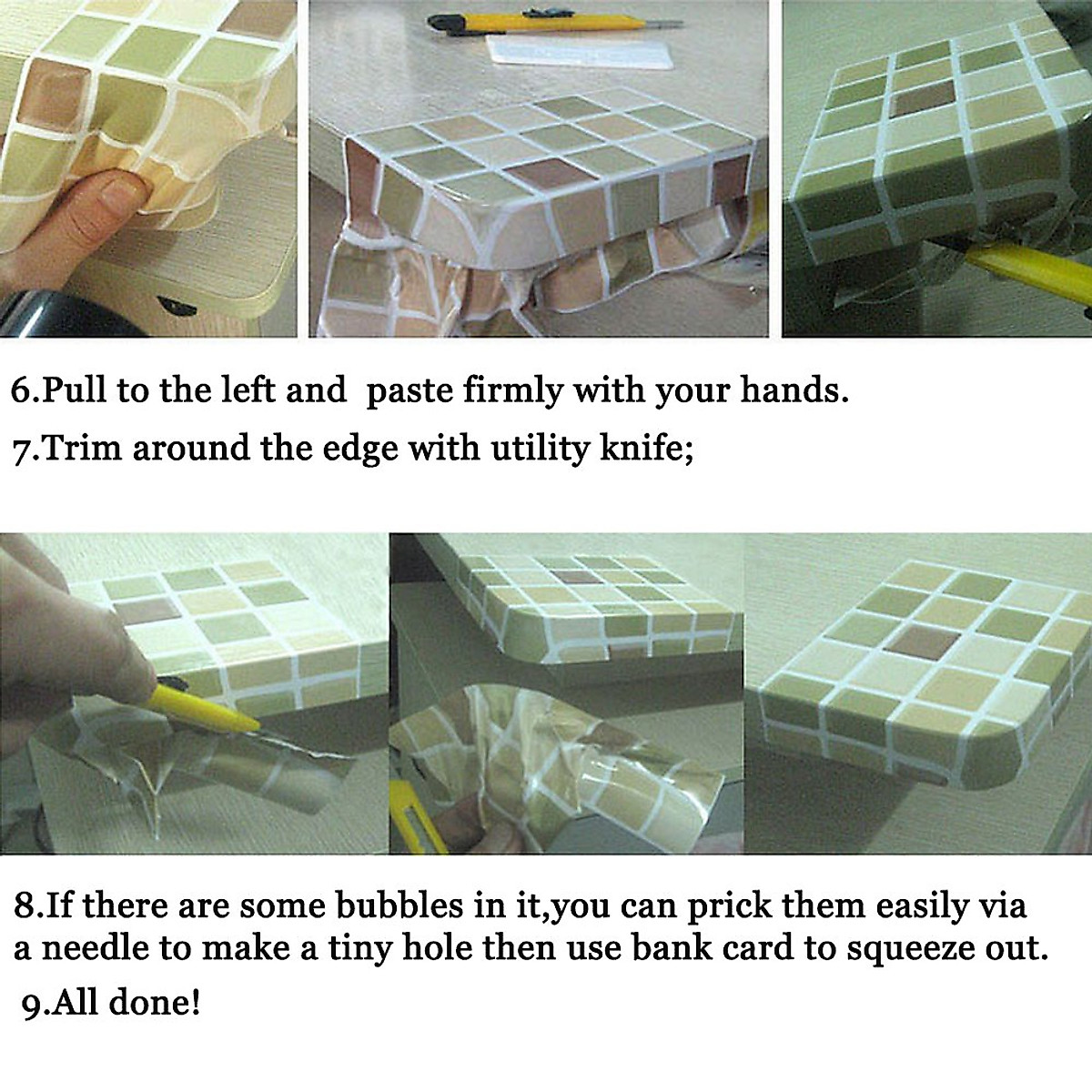 6.Pull to the left and  paste firmly with your hands.

7.Trim around the edge with utility knife;

8.If there are some bubbles in it,you can prick them easily via a needle to make a tiny hole then use bank card to squeeze out.

9.All done!