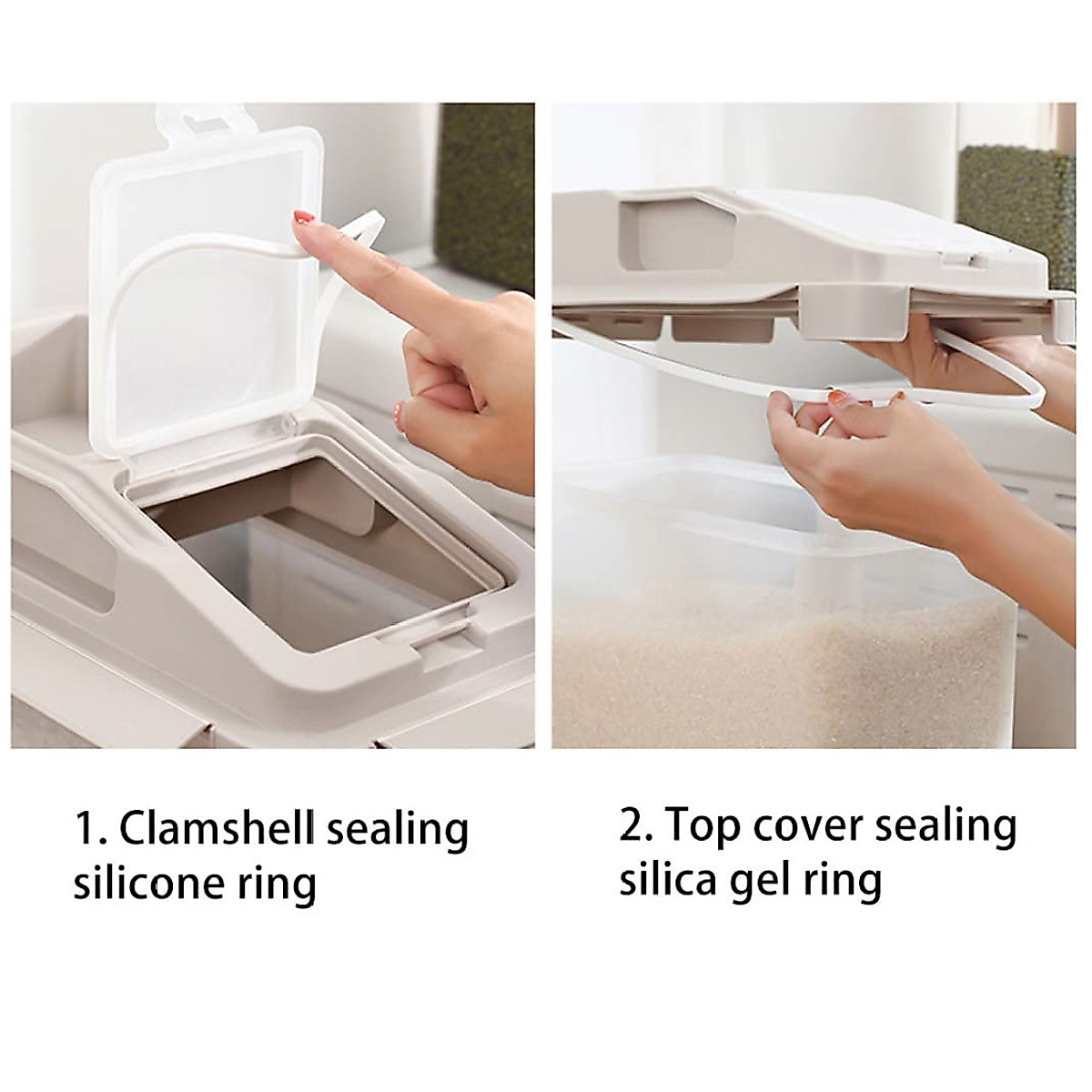 1. Clamshell sealing silicone ring

2. Top cover sealing silica gel ring