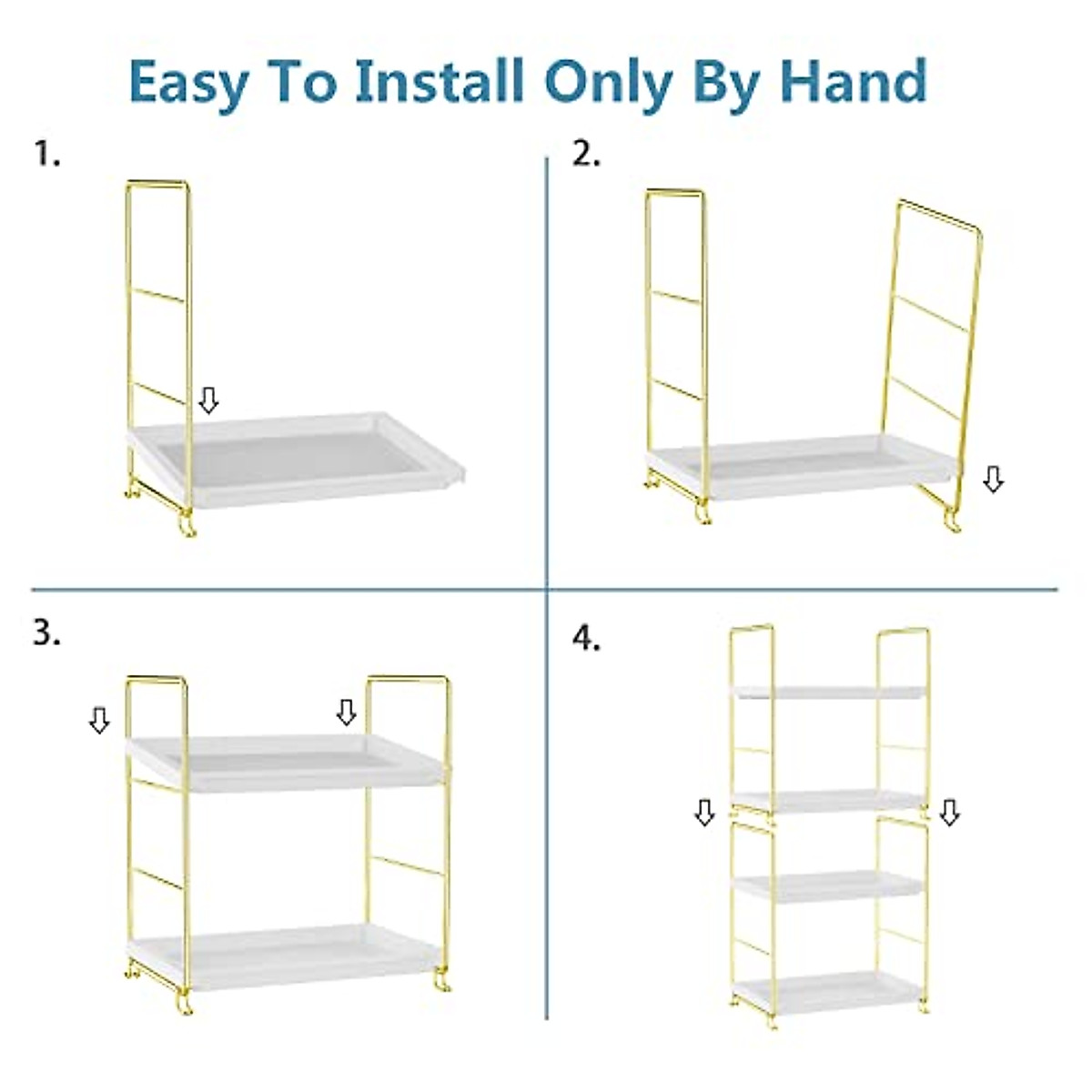 Easy To Install Only By Hand

1.

2.

3.

4.