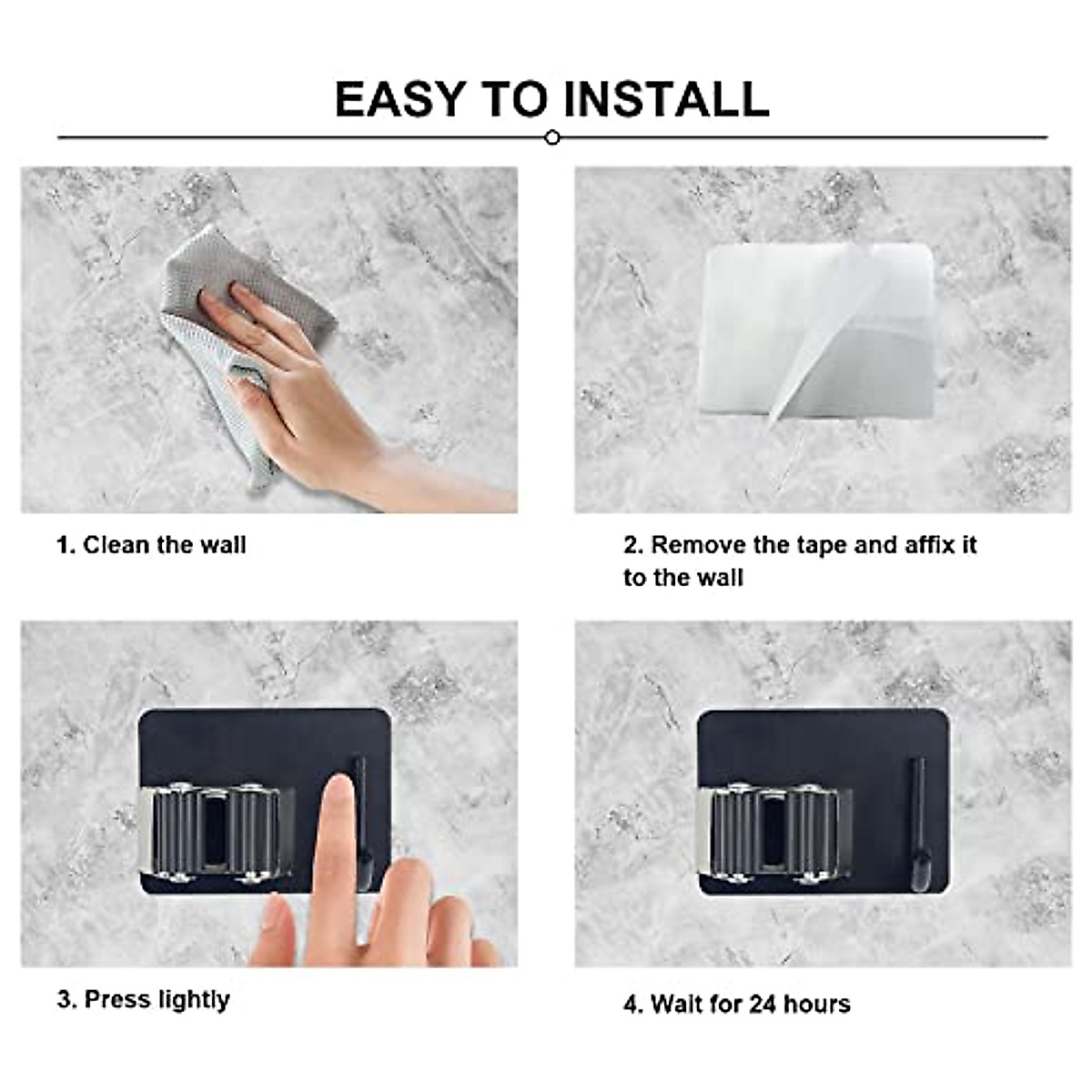 EASY TO INSTALL

1. Clean the wall

2. Remove the tape and affix it to the wall

3. Press lightly

4. Wait for 24 hours