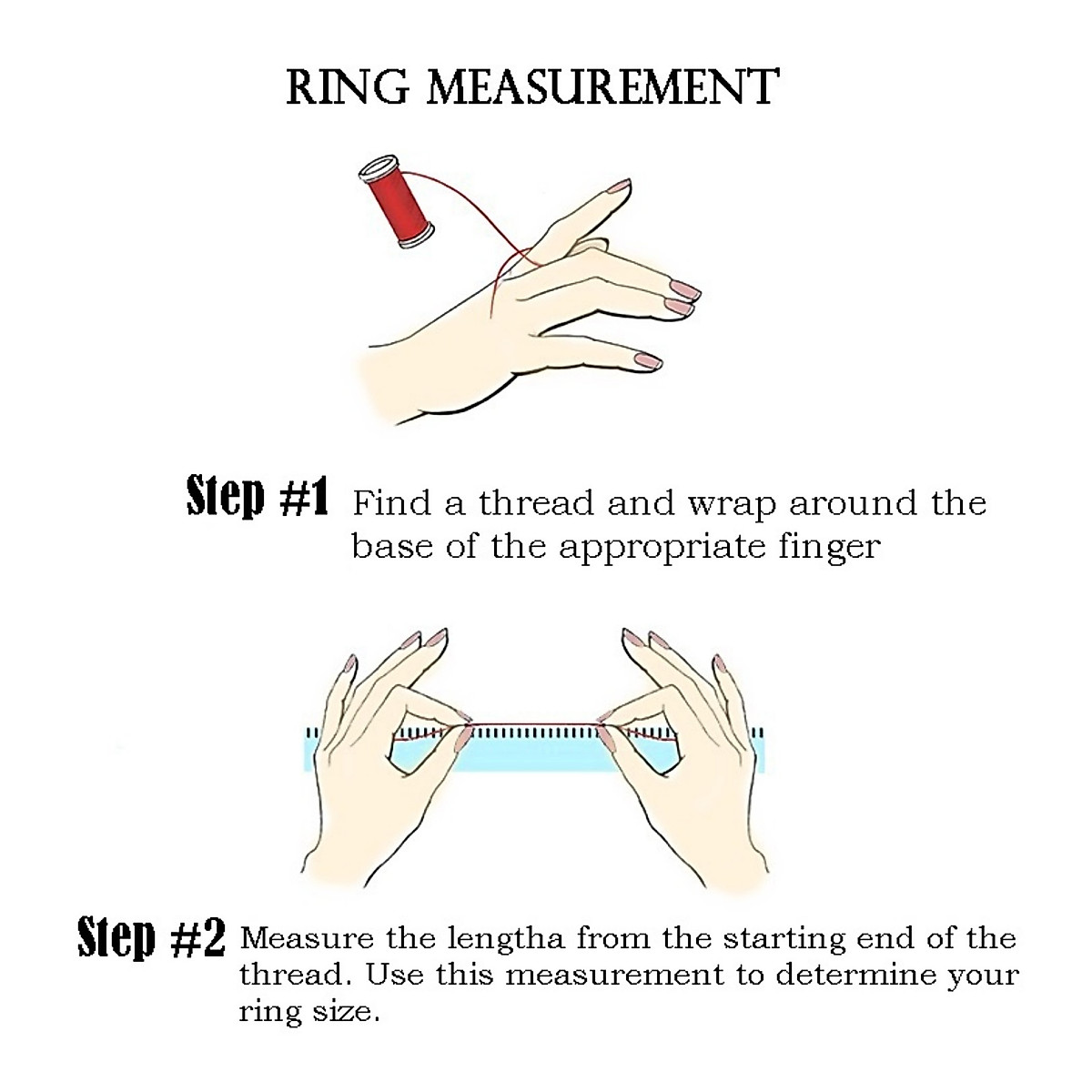 RING MEASUREMENT

Step #1 Find a thread and wrap around the base of the appropriate finger

Step #2 Measure the lengtha from the starting end of the thread. Use this measurement to determine your ring size.