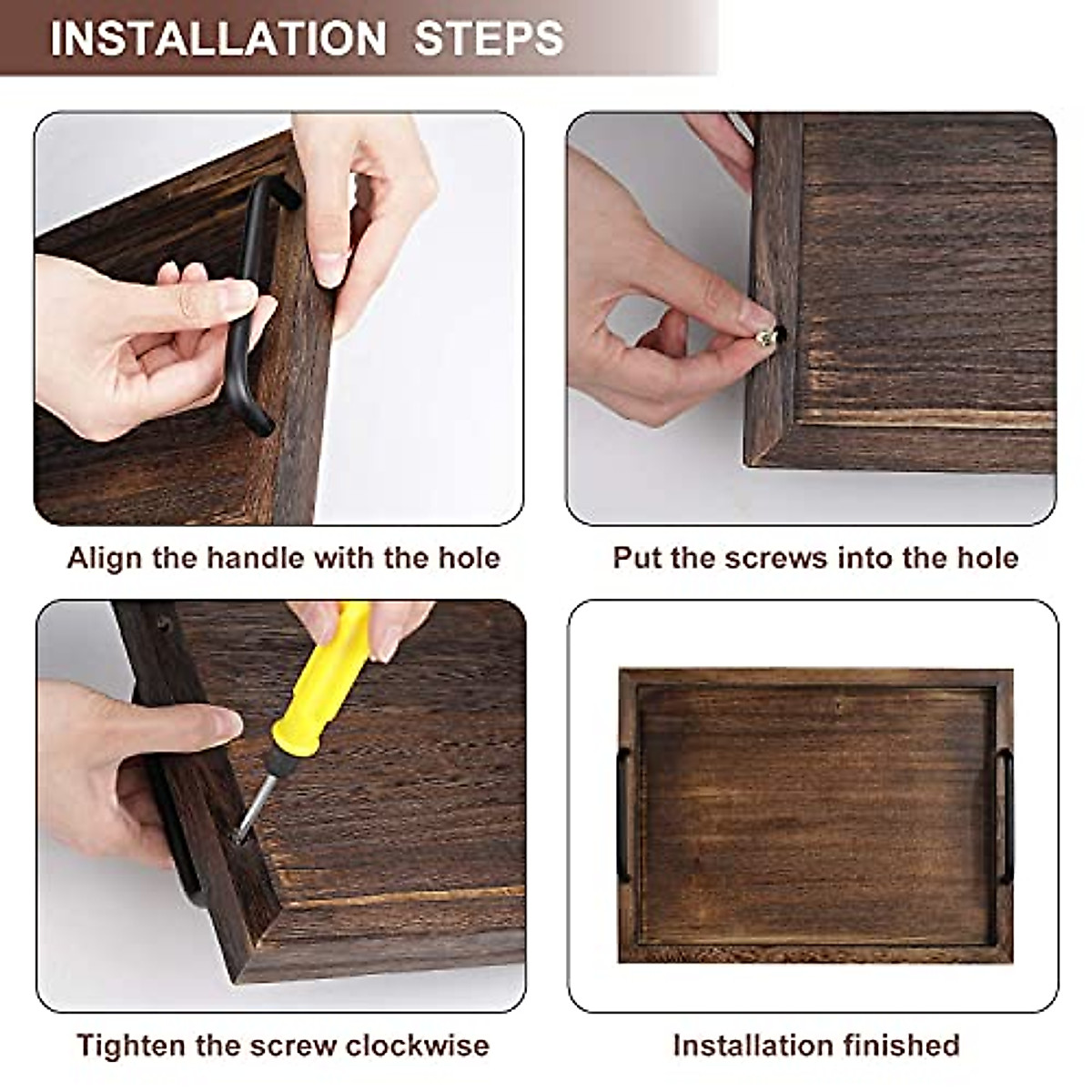 INSTALLATION STEPS

Align the handle with the hole

Put the screws into the hole

Tighten the screw clockwise

Installation finished