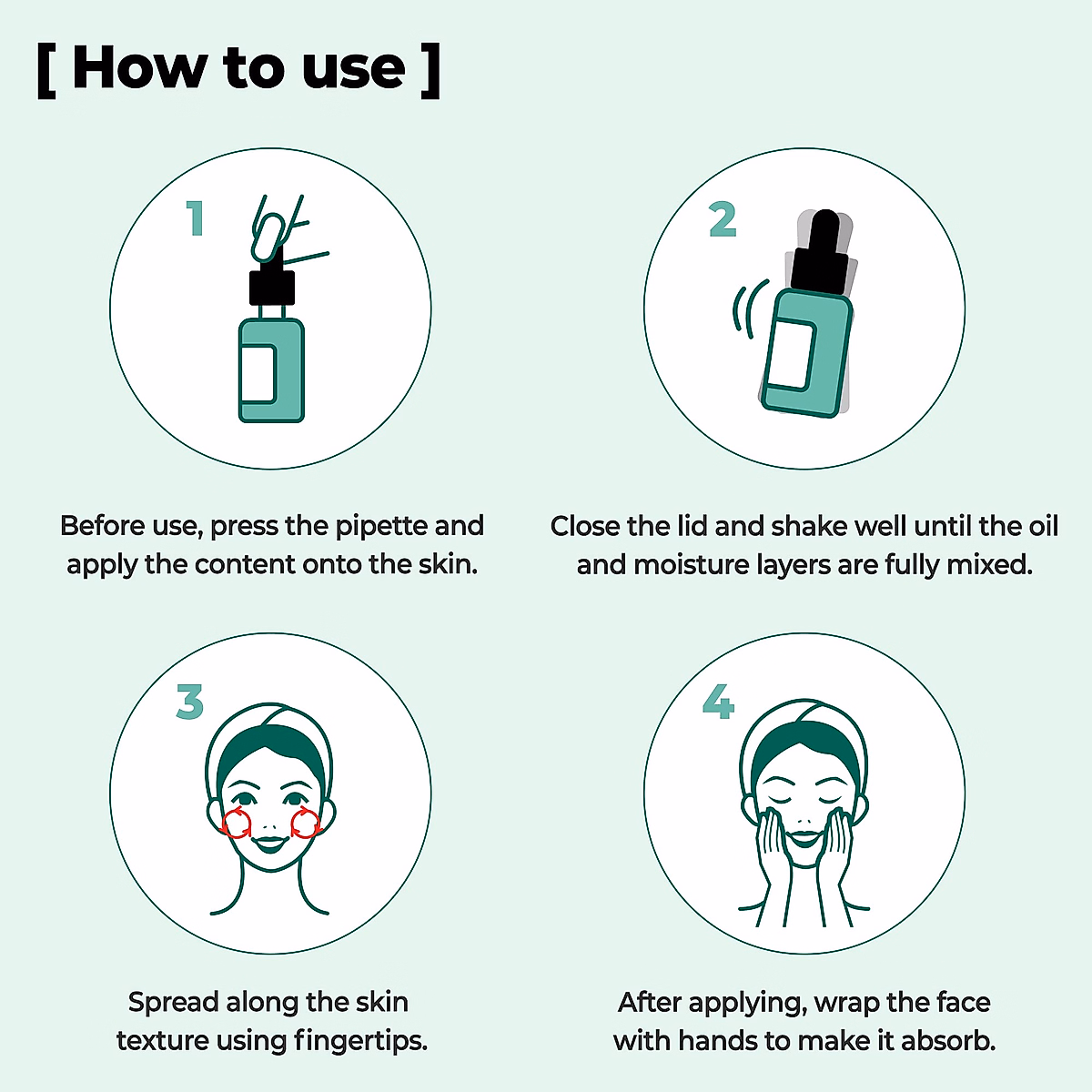 [ How to use ]

1

Before use, press the pipette and apply the content onto the skin.

2

Close the lid and shake well until the oil and moisture layers are fully mixed.

3

Spread along the skin texture using fingertips.

4

After applying, wrap the face with hands to make it absorb.