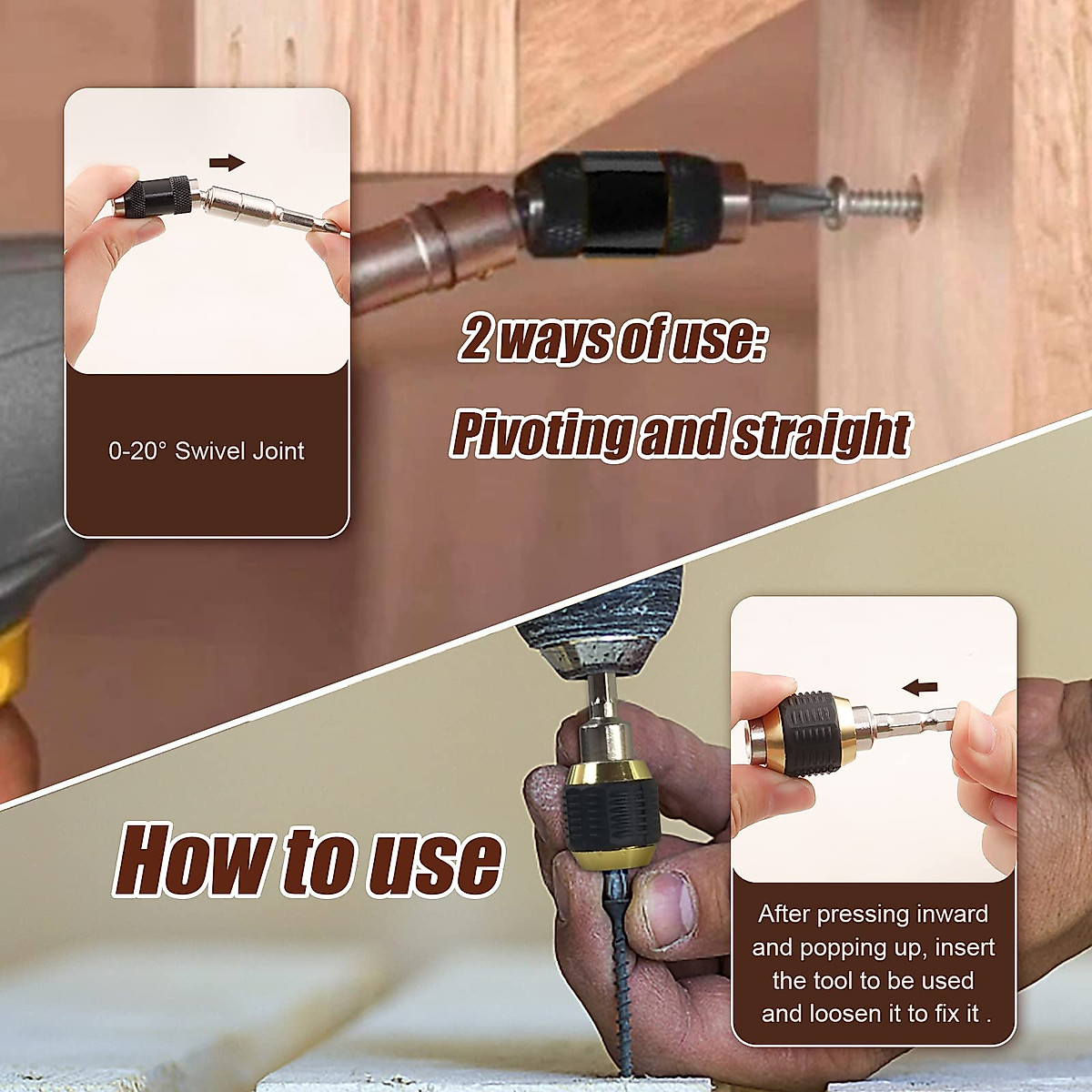 0-20° Swivel Joint

2 ways of use:

Pivoting and straight

How to use

After pressing inward and popping up, insert the tool to be used and loosen it to fix it .