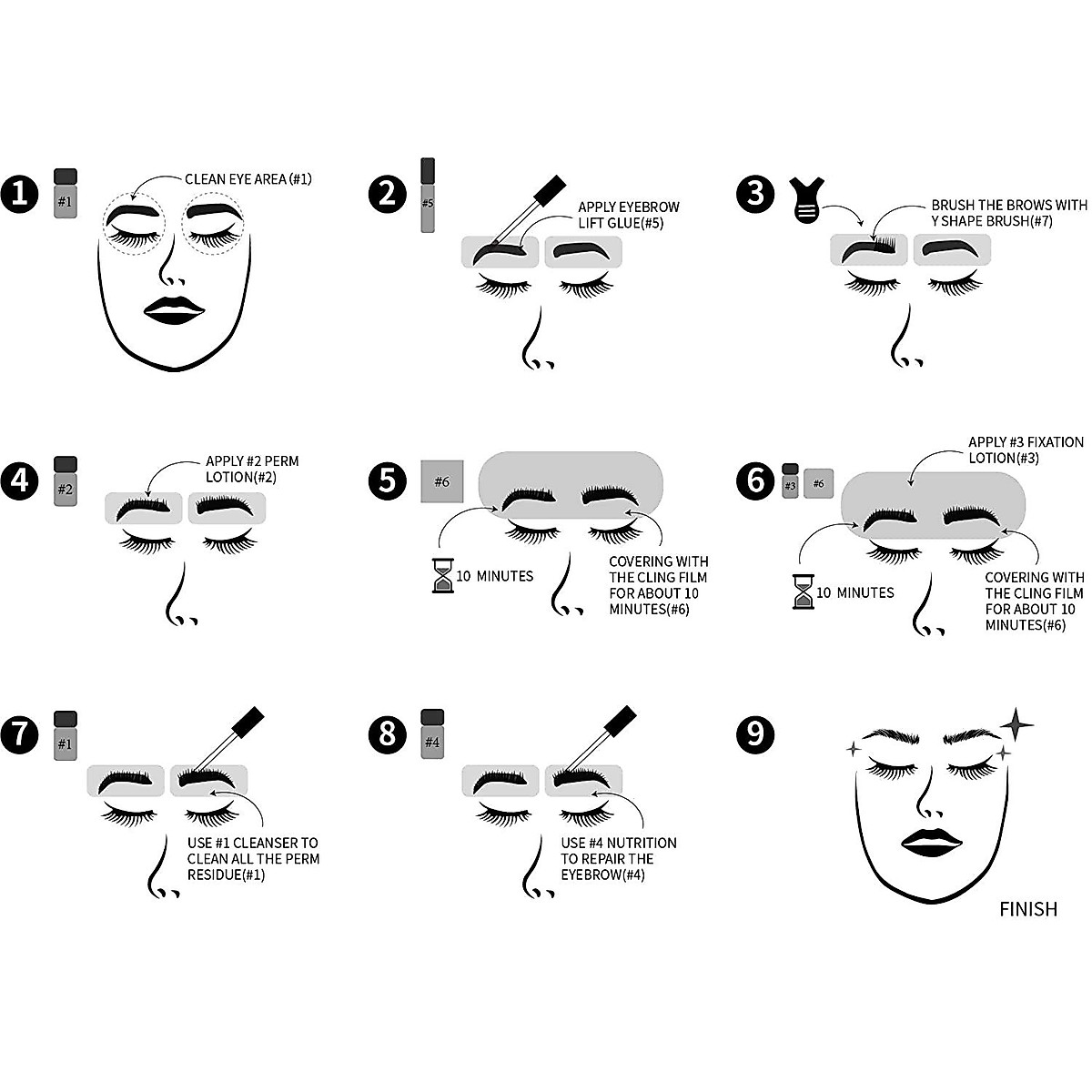 1 #1 CLEAN EYE AREA (#1)

2 #5 APPLY EYEBROW LIFT GLUE(#5)

3 BRUSH THE BROWS WITH Y SHAPE BRUSH(#7)

4 #2 APPLY #2 PERM LOTION(#2)

5 #6 10 MINUTES COVERING WITH THE CLING FILM FOR ABOUT 10 MINUTES(#6)

6 #3 #6 APPLY #3 FIXATION LOTION(#3) 10 MINUTES COVERING WITH THE CLING FILM FOR ABOUT 10 MINUTES(#6)

7 #1 USE #1 CLEANSER TO CLEAN ALL THE PERM RESIDUE(#1)

8 #4 USE #4 NUTRITION TO REPAIR THE EYEBROW(#4)

9 FINISH