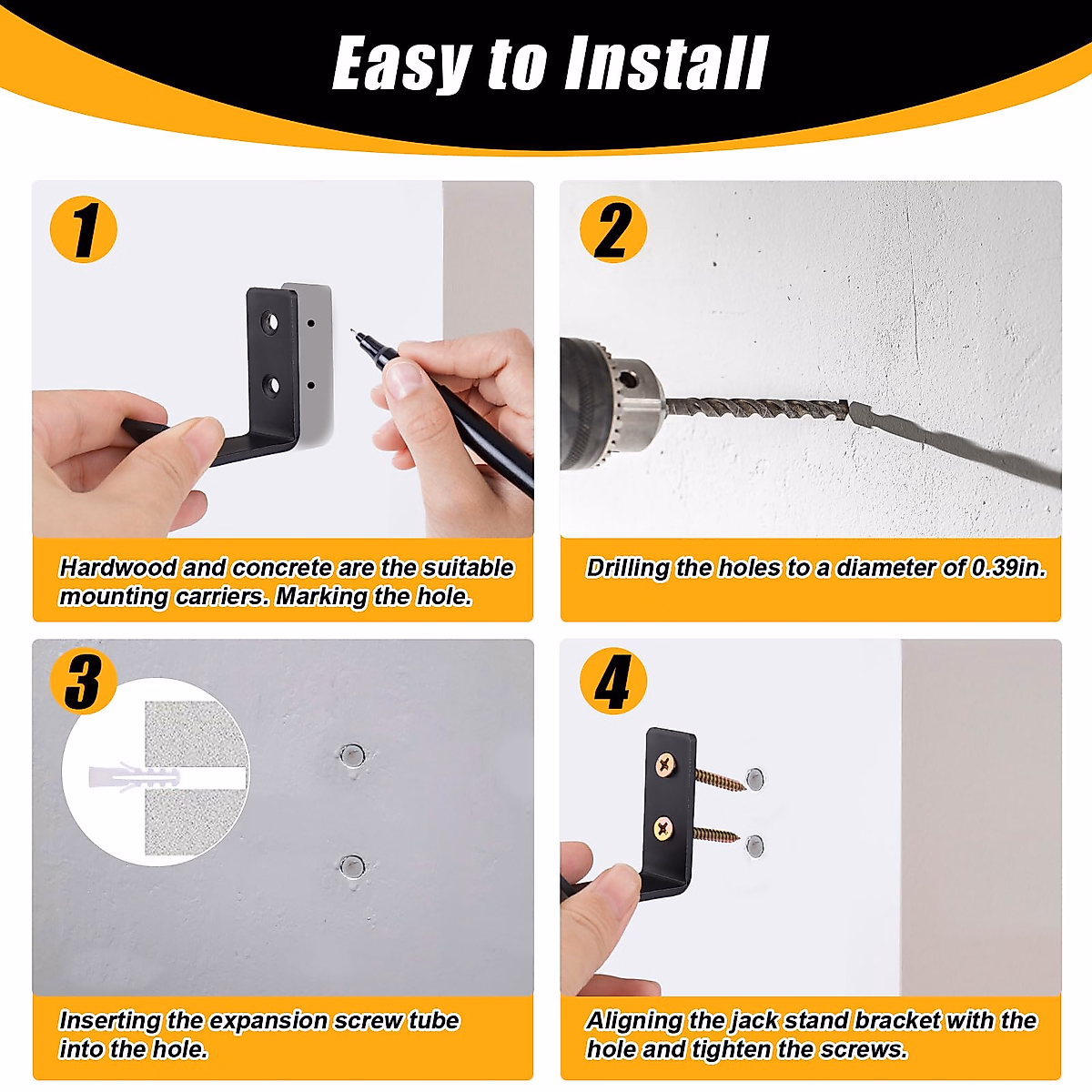 Easy to Install

1

Hardwood and concrete are the suitable mounting carriers. Marking the hole.

2

Drilling the holes to a diameter of 0.39in.

3

Inserting the expansion screw tube into the hole.

4

Aligning the jack stand bracket with the hole and tighten the screws.