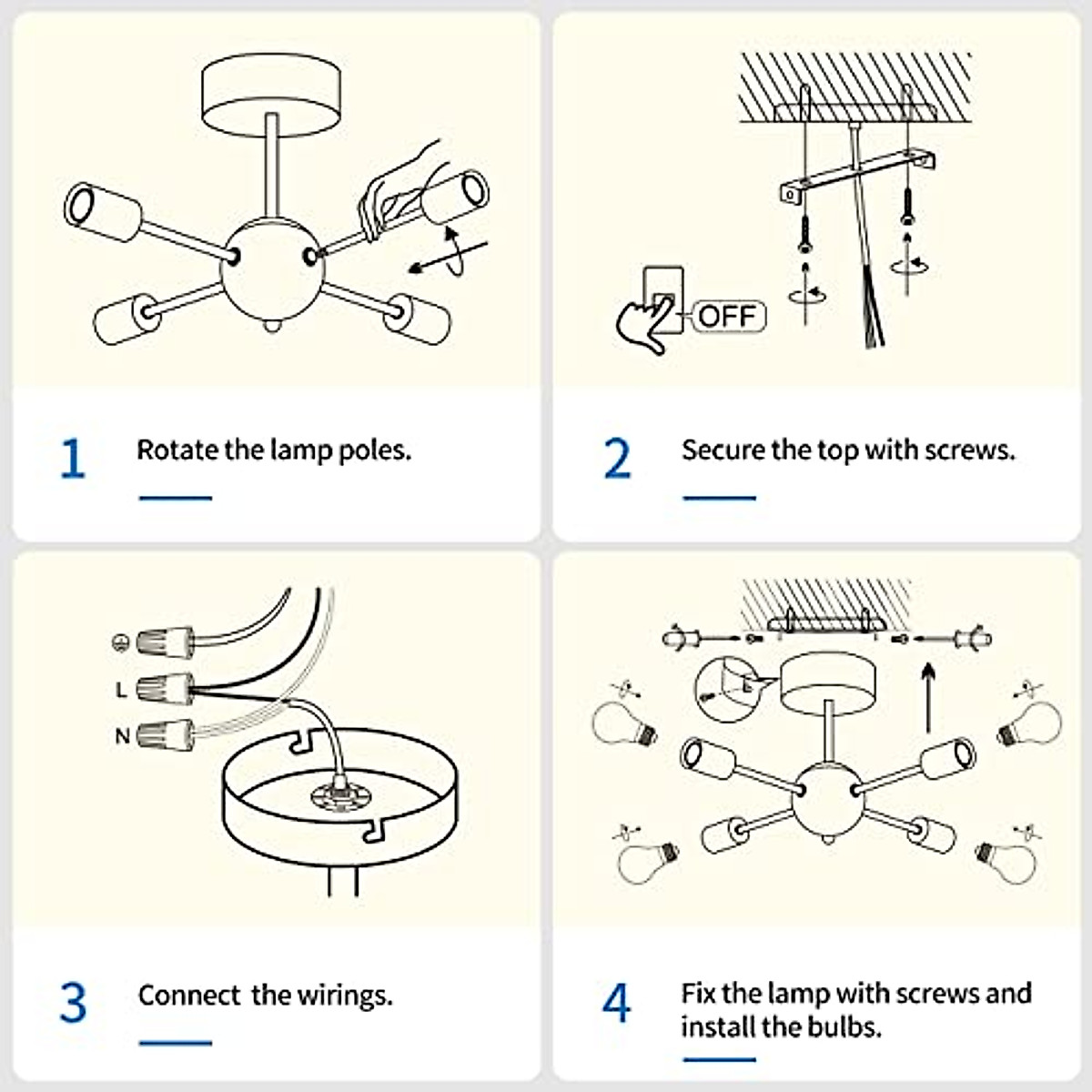 1 Rotate the lamp poles.

OFF

2 Secure the top with screws.

L

N

3 Connect the wirings.

4 Fix the lamp with screws and install the bulbs.