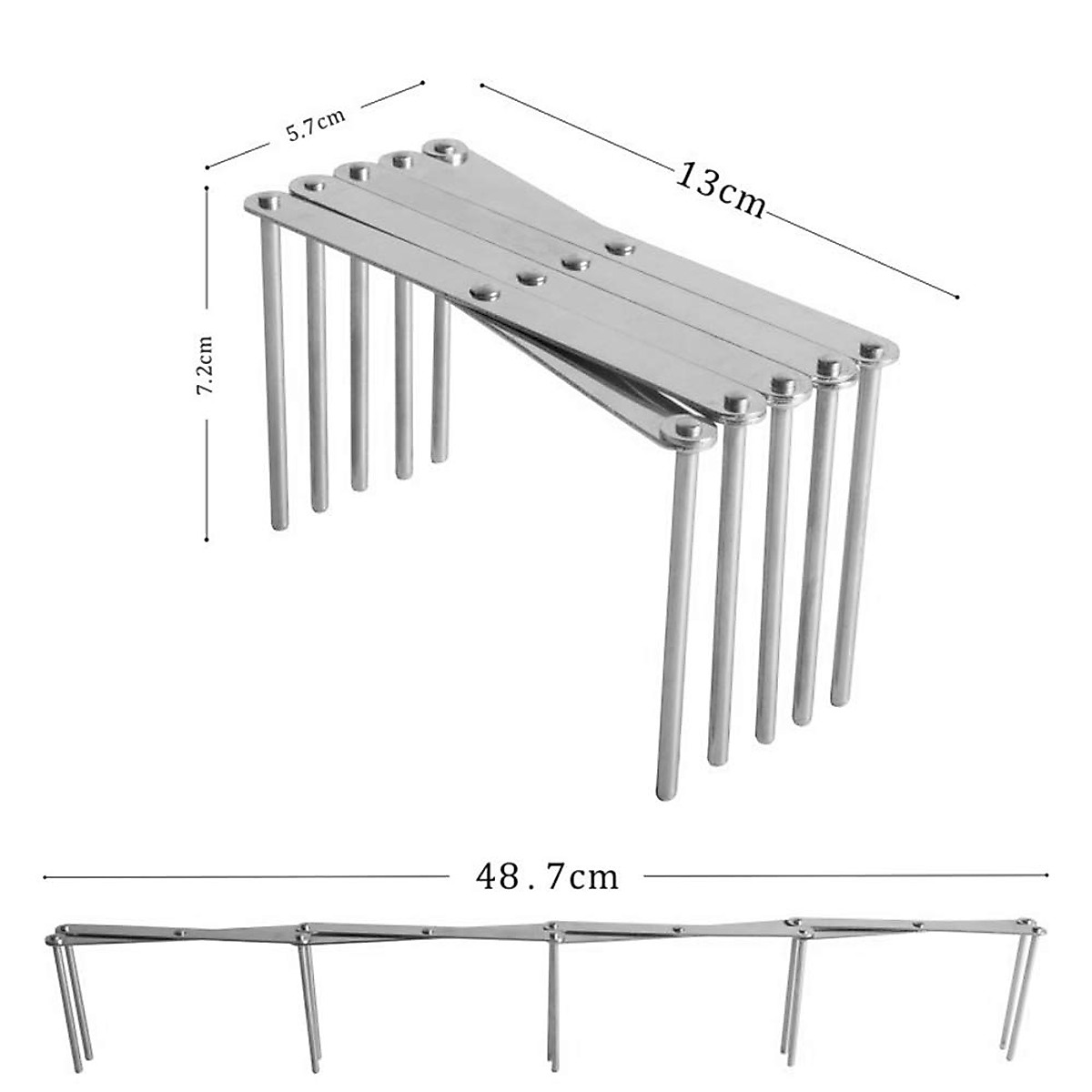 5.7cm

13cm

7.2cm

48.7cm