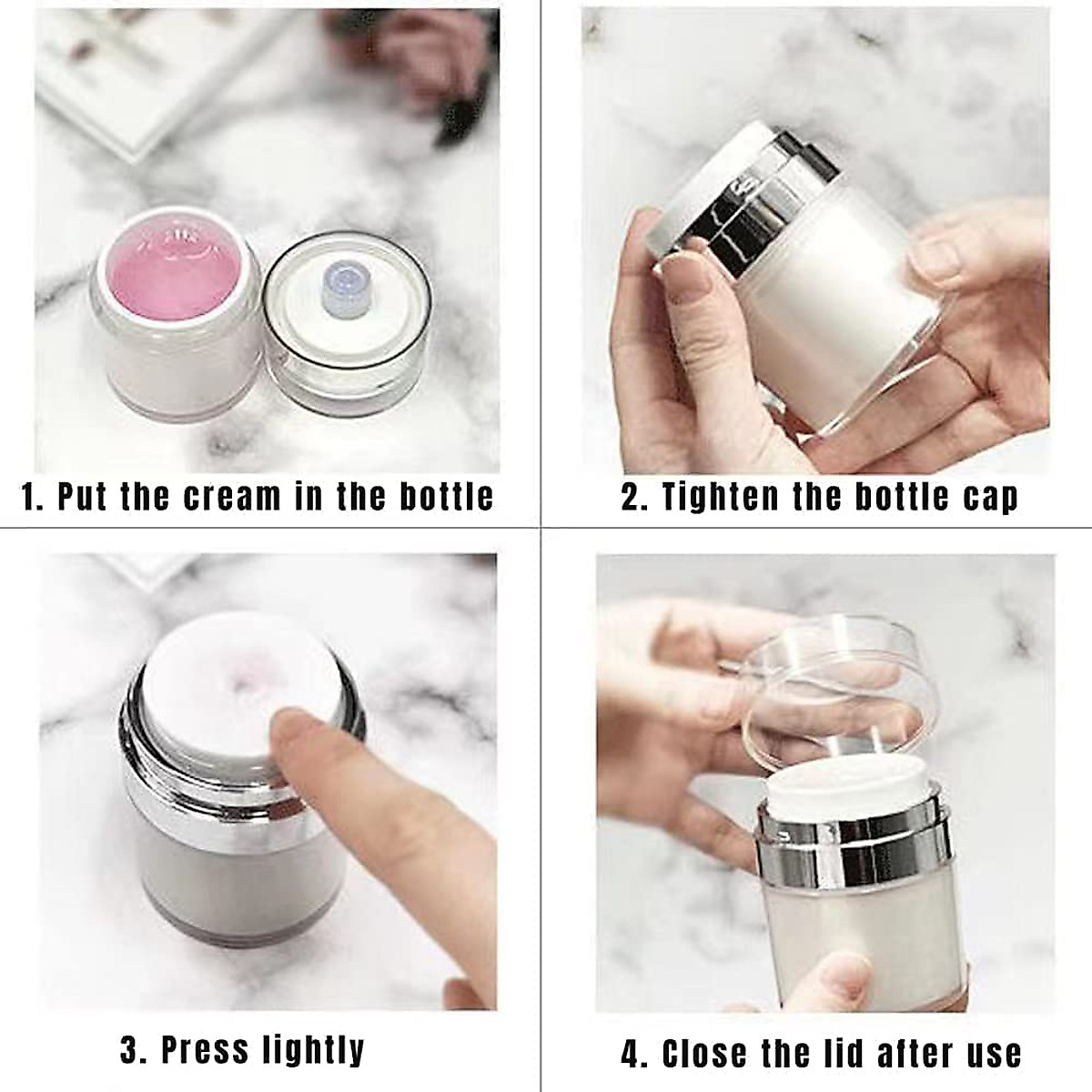 1. Put the cream in the bottle

2. Tighten the bottle cap

3. Press lightly

4. Close the lid after use