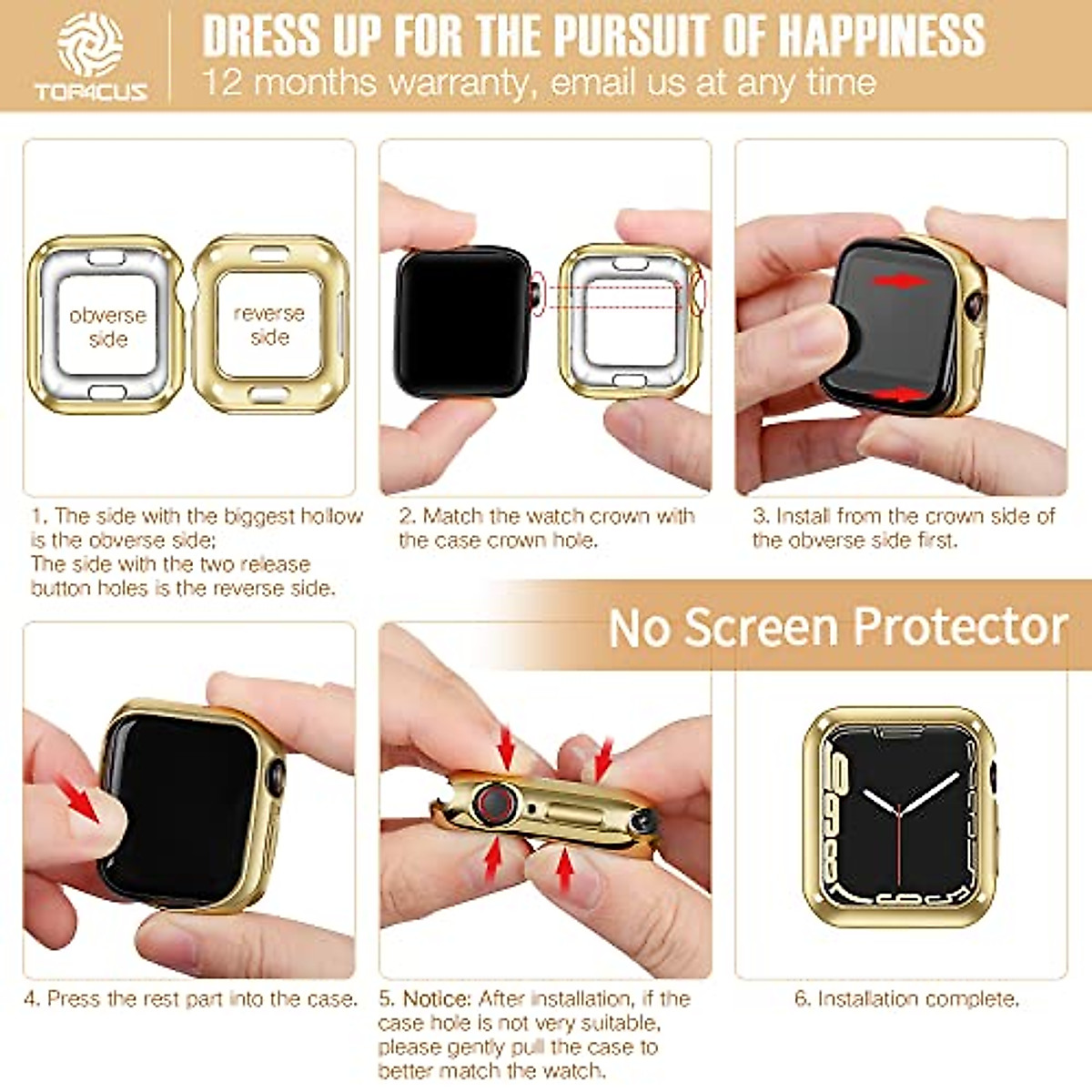 TOP4CUS

DRESS UP FOR THE PURSUIT OF HAPPINESS
12 months warranty, email us at any time

obverse side

reverse side

1. The side with the biggest hollow is the obverse side;
The side with the two release button holes is the reverse side.

2. Match the watch crown with the case crown hole.

3. Install from the crown side of the obverse side first.

No Screen Protector

4. Press the rest part into the case.

5. Notice: After installation, if the case hole is not very suitable, please gently pull the case to better match the watch.

6. Installation complete.