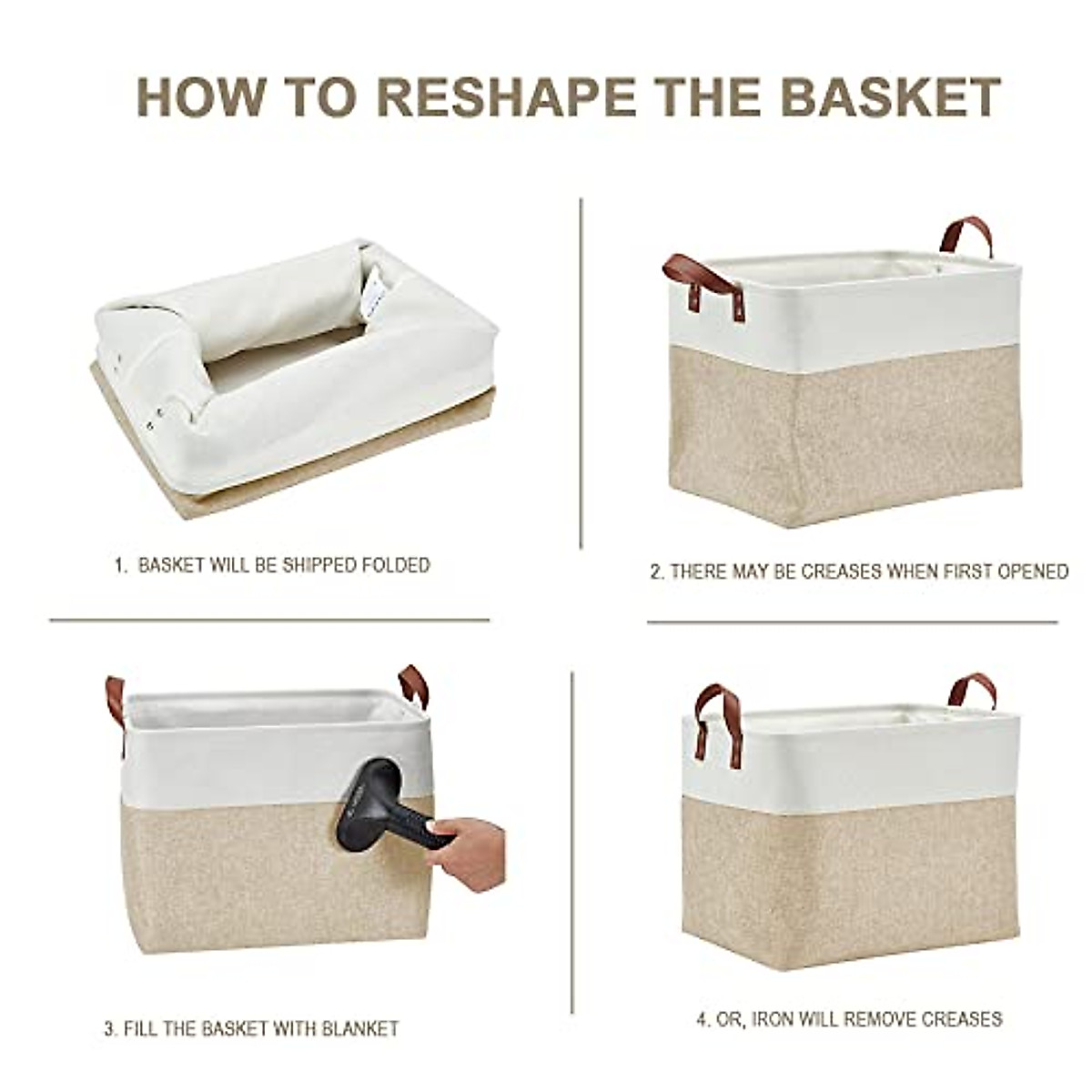 HOW TO RESHAPE THE BASKET

1. BASKET WILL BE SHIPPED FOLDED

2. THERE MAY BE CREASES WHEN FIRST OPENED

3. FILL THE BASKET WITH BLANKET

4. OR, IRON WILL REMOVE CREASES