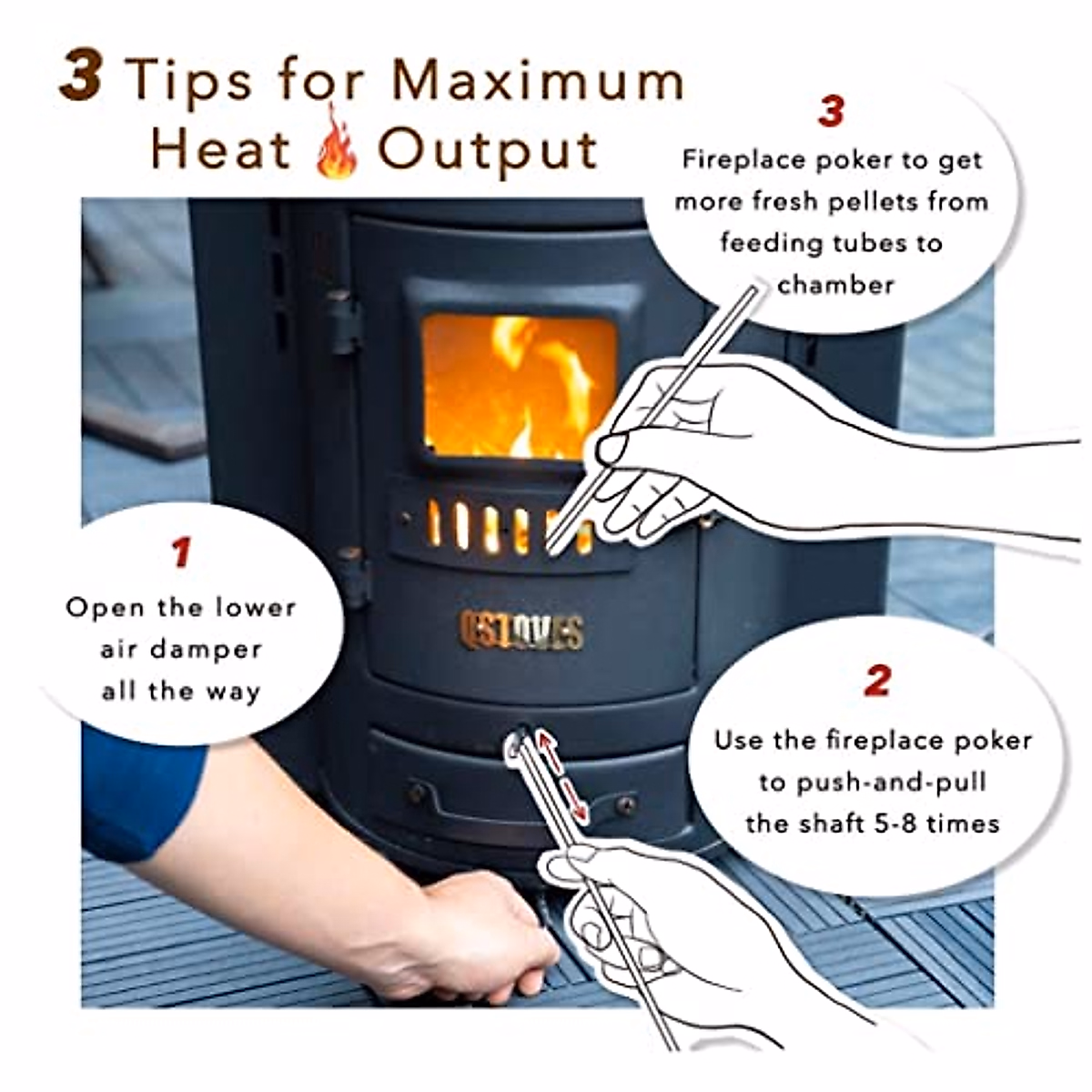 3 Tips for Maximum Heat Output

3
Fireplace poker to get more fresh pellets from feeding tubes to chamber

1
Open the lower air damper all the way

QSTOVES

2
Use the fireplace poker to push-and-pull the shaft 5-8 times