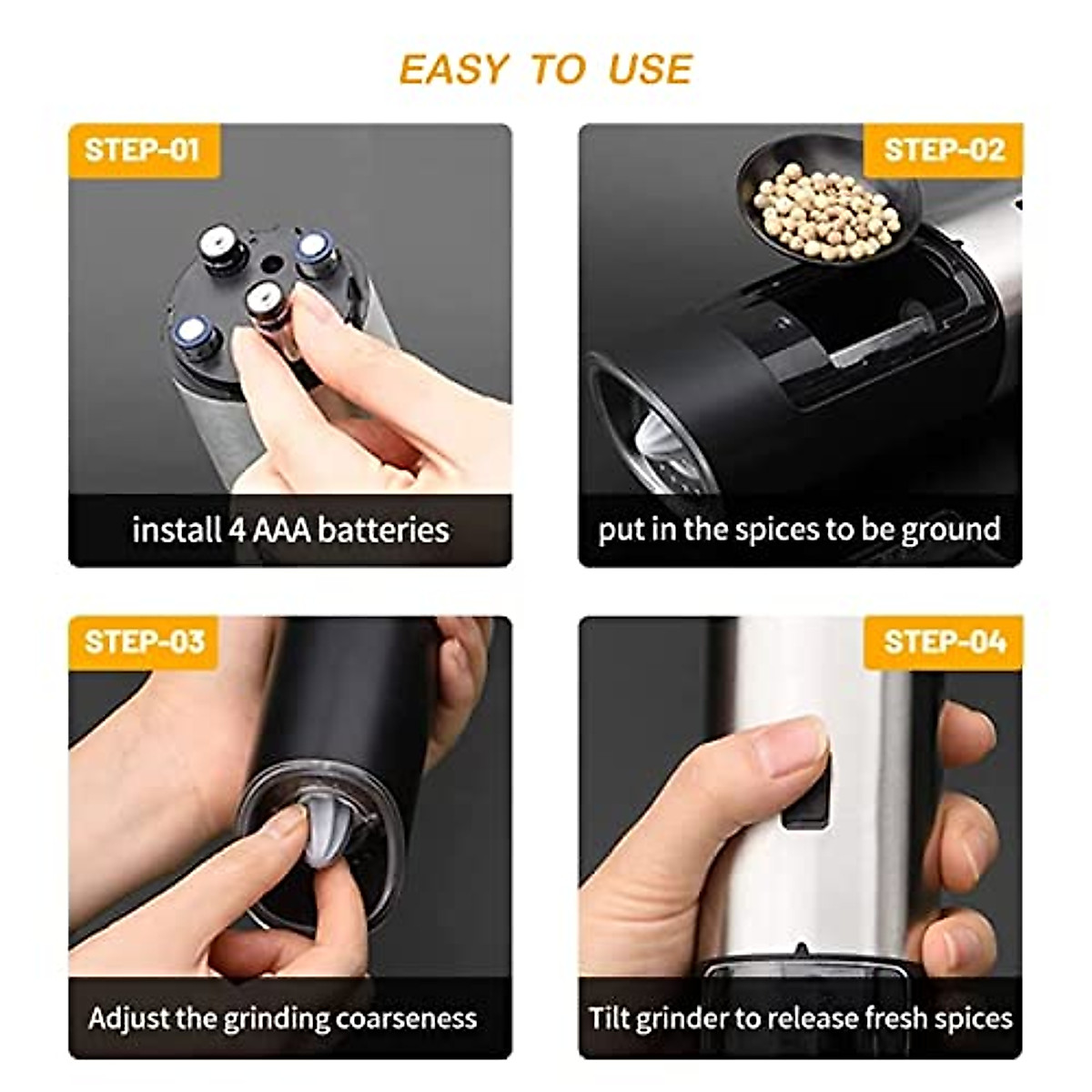 EASY TO USE

STEP-01

install 4 AAA batteries

STEP-02

put in the spices to be ground

STEP-03

Adjust the grinding coarseness

STEP-04

Tilt grinder to release fresh spices