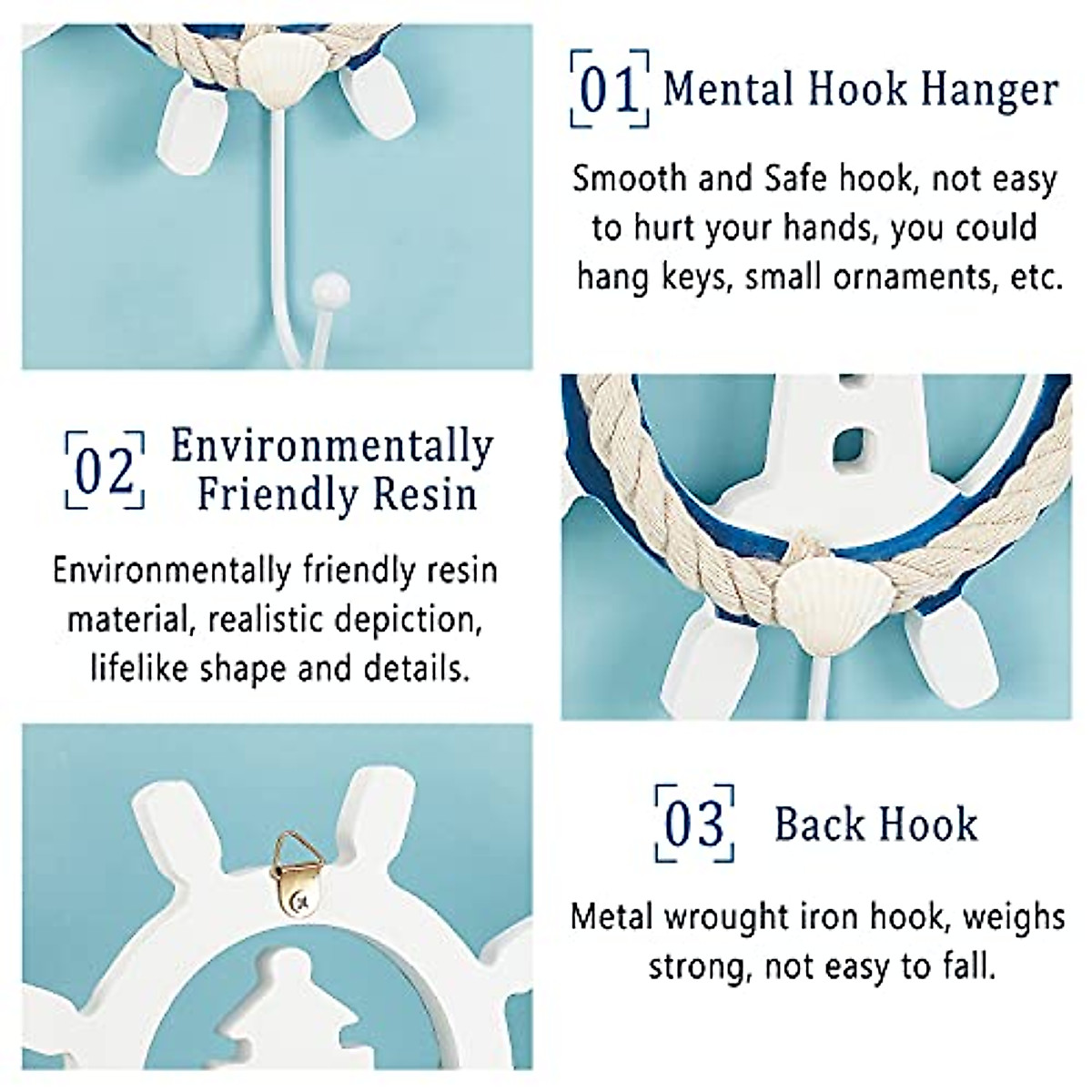 01 Mental Hook Hanger

Smooth and Safe hook, not easy to hurt your hands, you could hang keys, small ornaments, etc.

02 Environmentally Friendly Resin

Environmentally friendly resin material, realistic depiction, lifelike shape and details.

03 Back Hook

Metal wrought iron hook, weighs strong, not easy to fall.