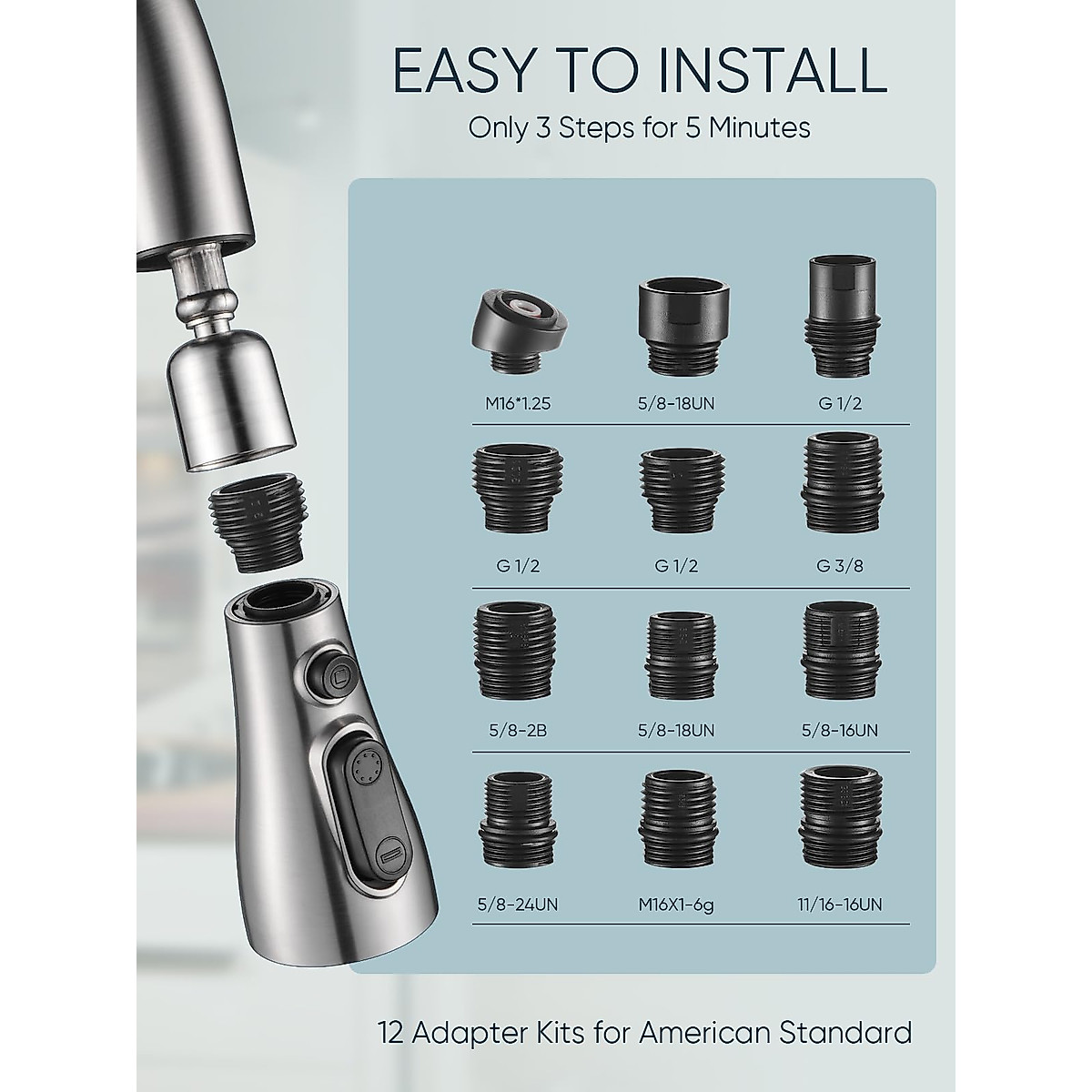 EASY TO INSTALL

Only 3 Steps for 5 Minutes

| M16*1.25 | 5/8-18UN | G 1/2 |
|---|---|---|
| G 1/2 | G 1/2 | G 3/8 |
| 5/8-2B | 5/8-18UN | 5/8-16UN |
| 5/8-24UN | M16X1-6g | 11/16-16UN |

12 Adapter Kits for American Standard