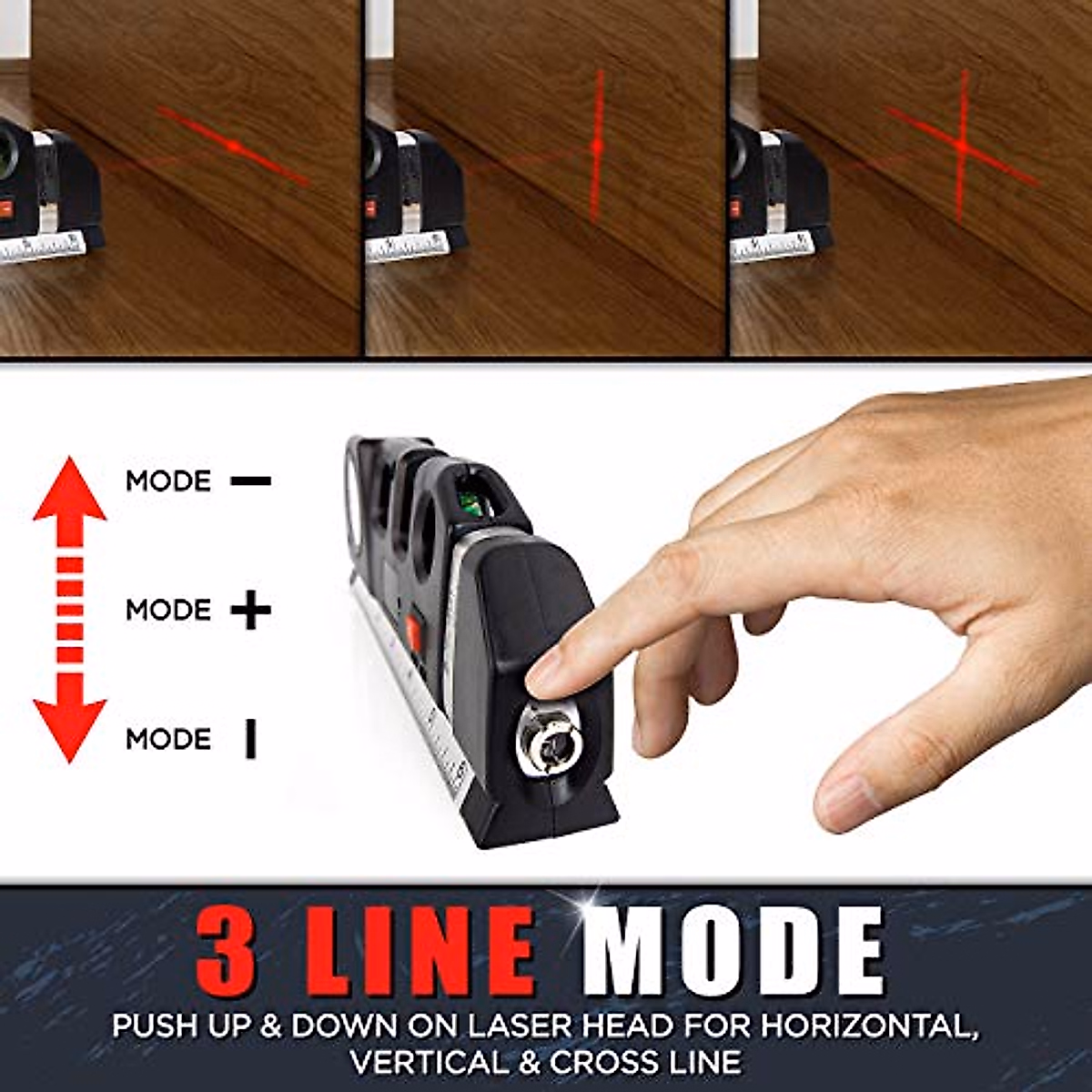 MODE —

MODE +

MODE |

3 LINE MODE

PUSH UP & DOWN ON LASER HEAD FOR HORIZONTAL, VERTICAL & CROSS LINE