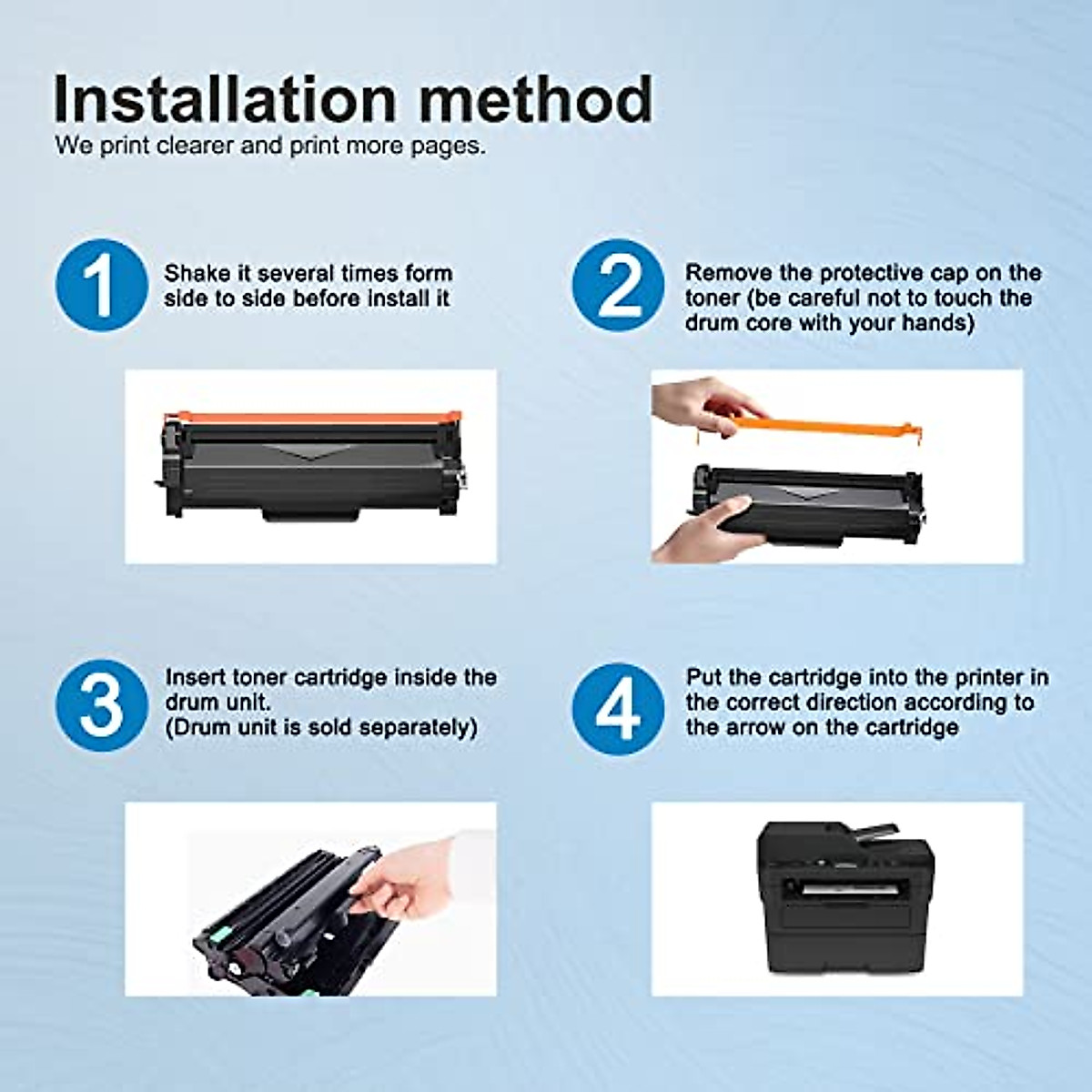 Installation method
We print clearer and print more pages.

1
Shake it several times form side to side before install it

2
Remove the protective cap on the toner (be careful not to touch the drum core with your hands)

3
Insert toner cartridge inside the drum unit.
(Drum unit is sold separately)

4
Put the cartridge into the printer in the correct direction according to the arrow on the cartridge