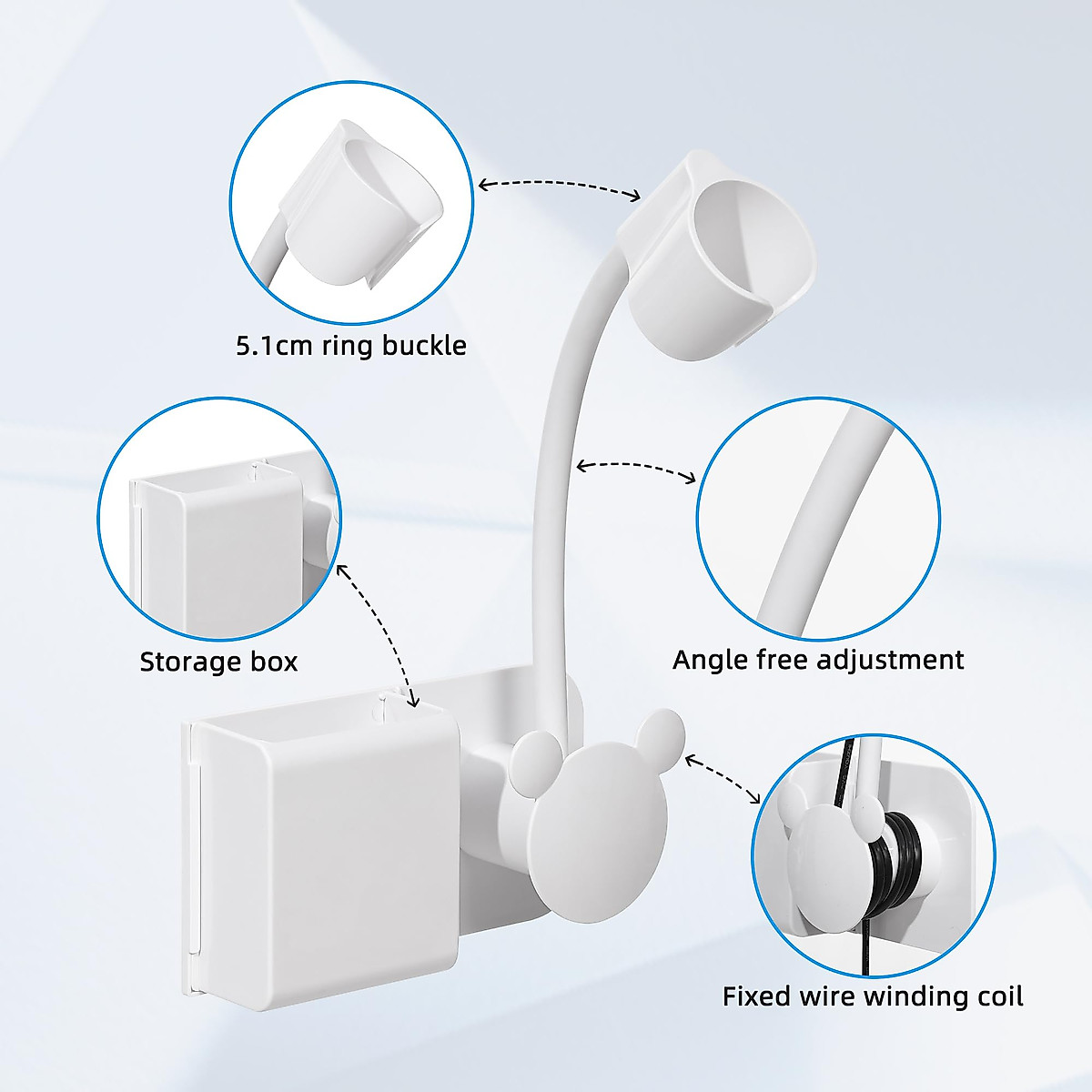 5.1cm ring buckle

Storage box

Angle free adjustment

Fixed wire winding coil